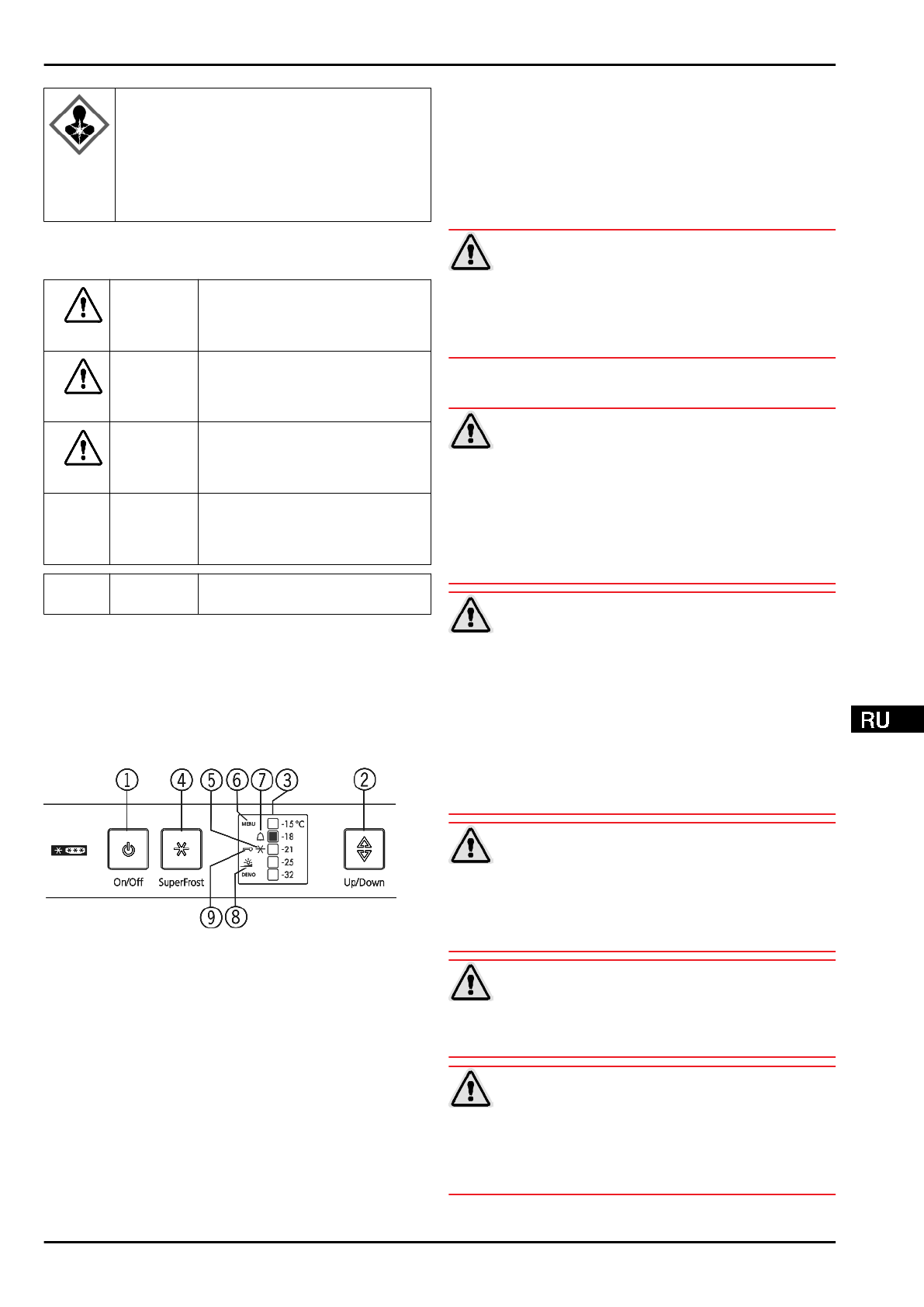 RU

1 4 5 6 7 3 2

MENU

-15 °C
-18
-21
-25
-32

DEMO

On/Off SuperFrost Up/Down

9 8