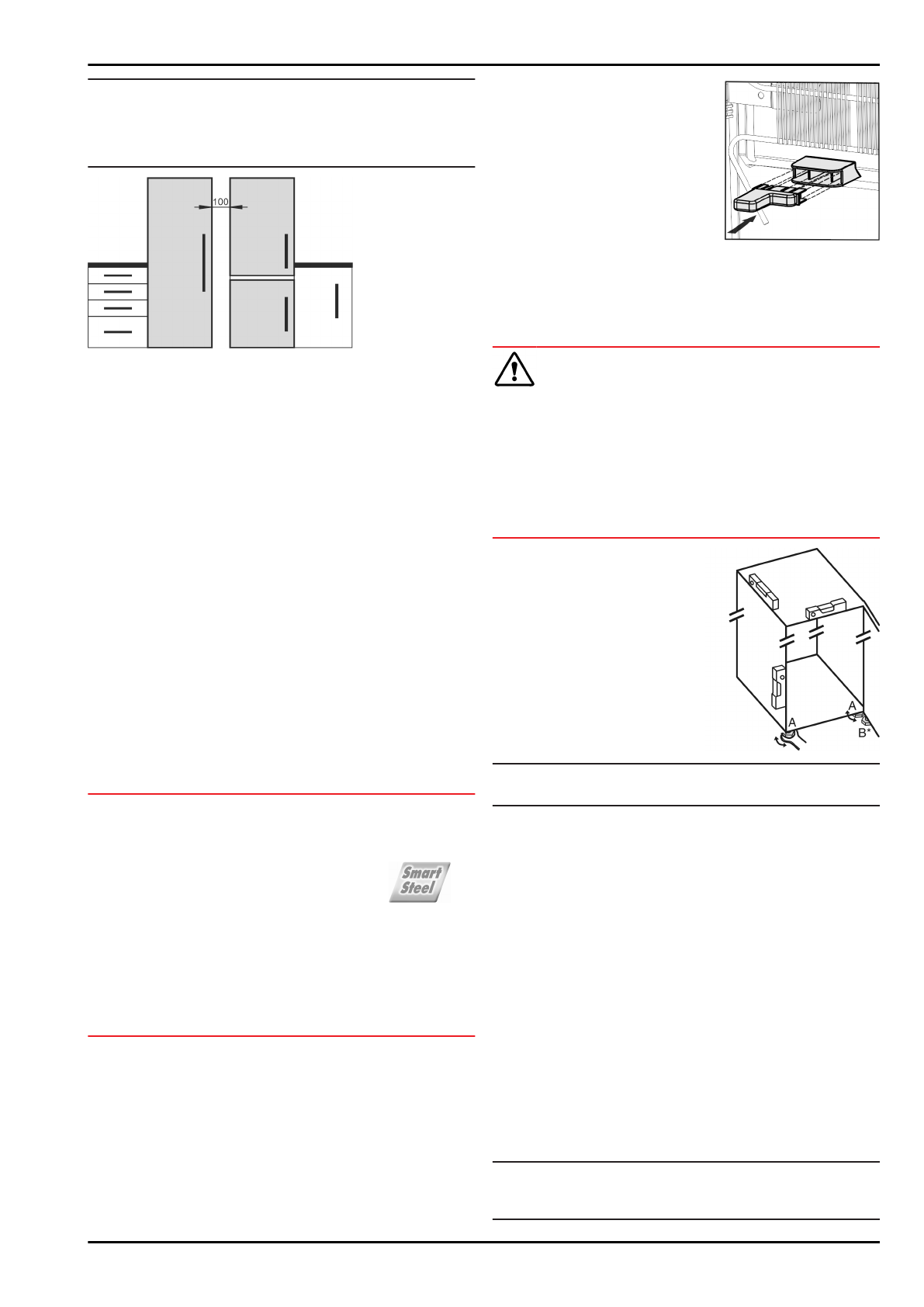 100

Smart Steel

A

A

B*