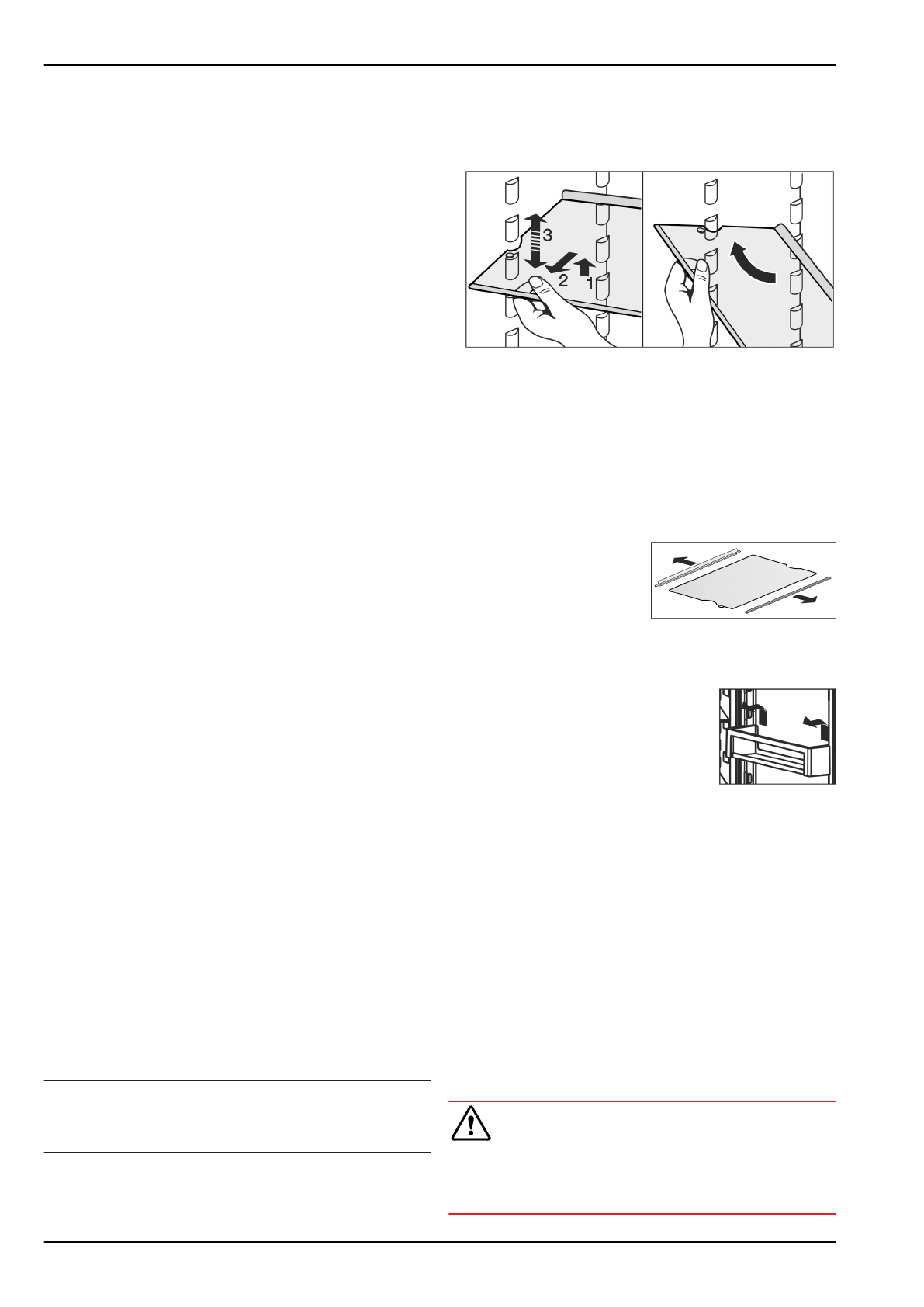 3
2
1