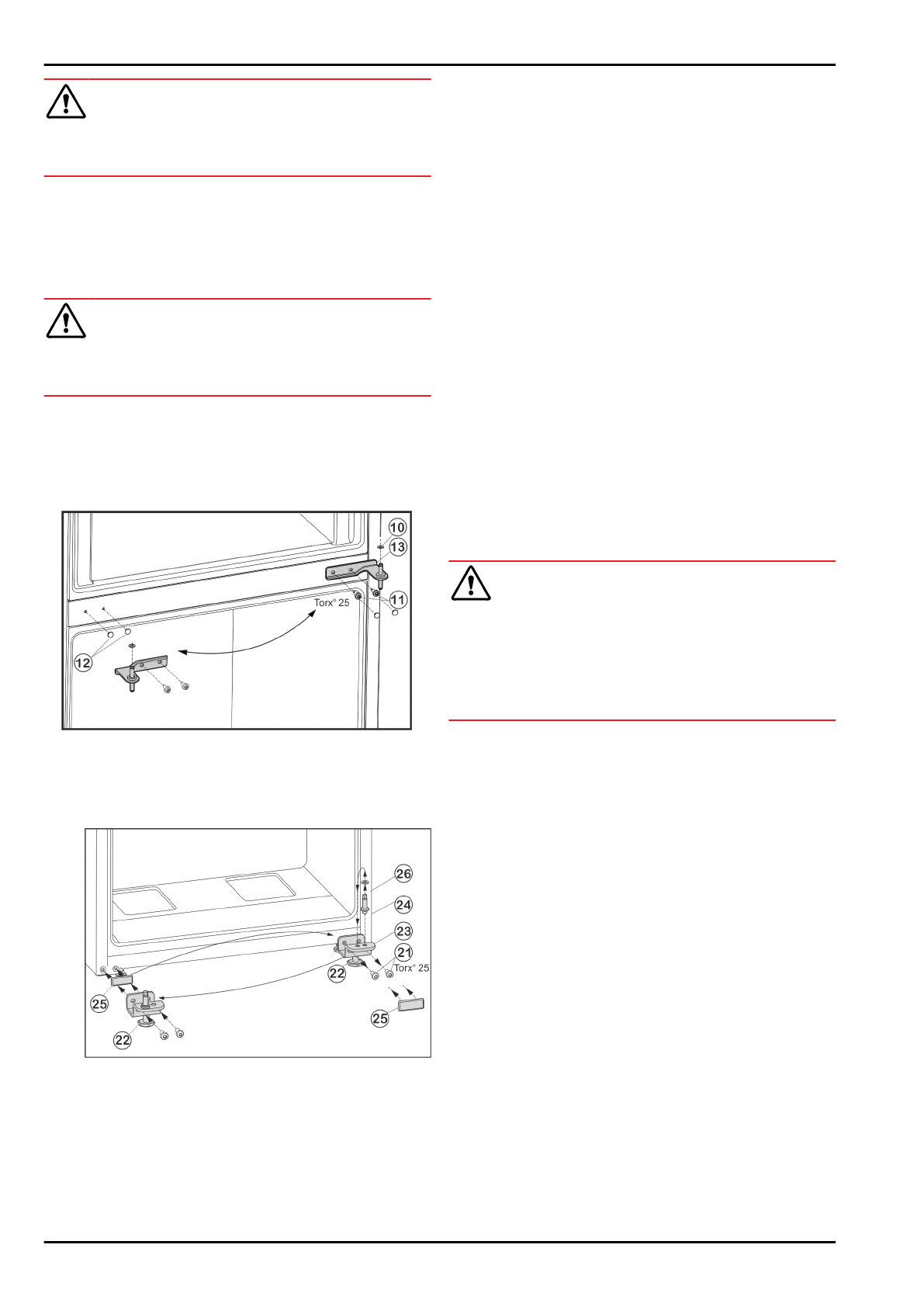 10
13
Torx® 25
11
12

26
24
23
21
Torx® 25
22
25
25
22