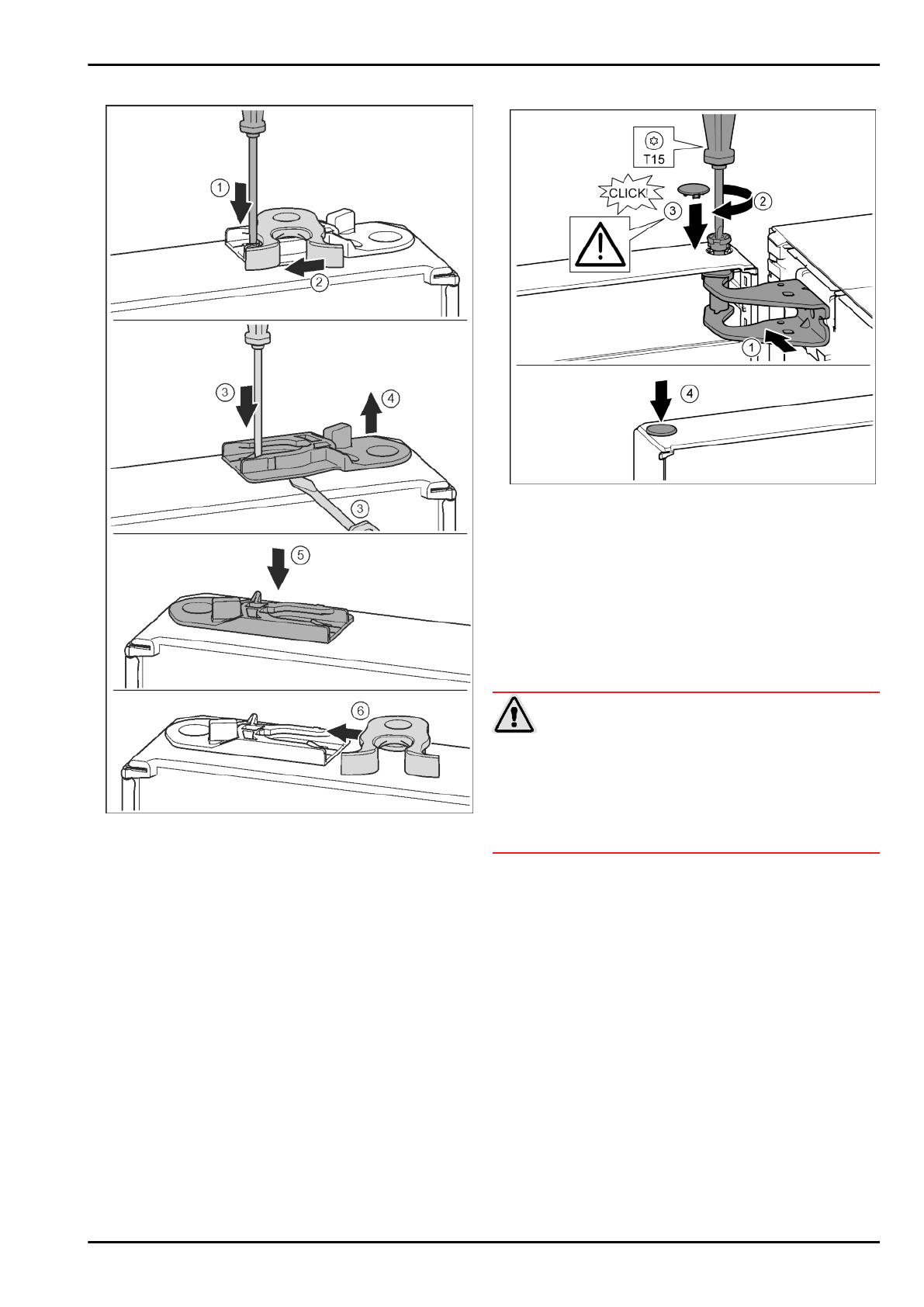 1
2
3
4
3
5
6

T15
CLICK!
3
2
1
4