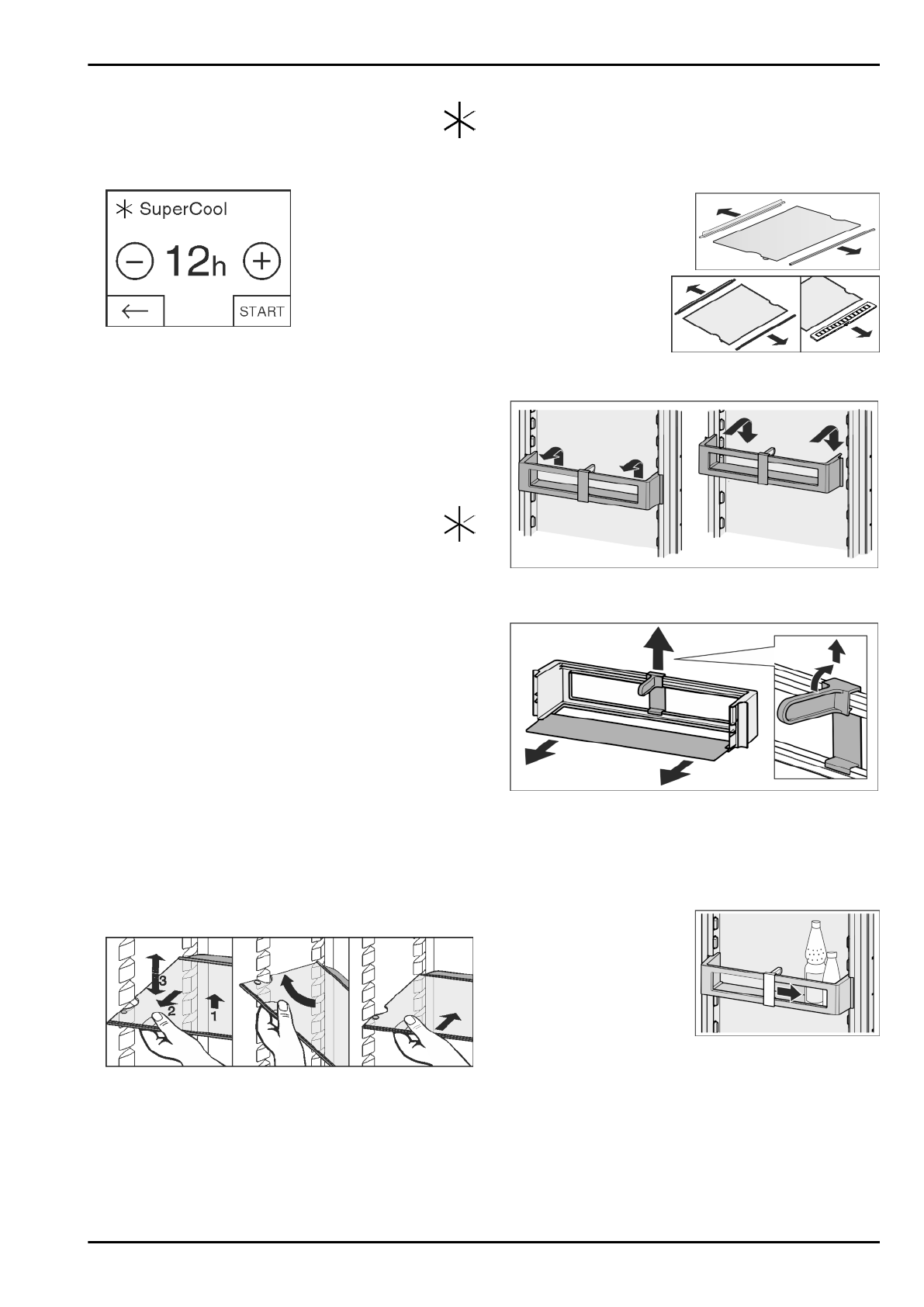 SuperCool

12h

START

3
2
1