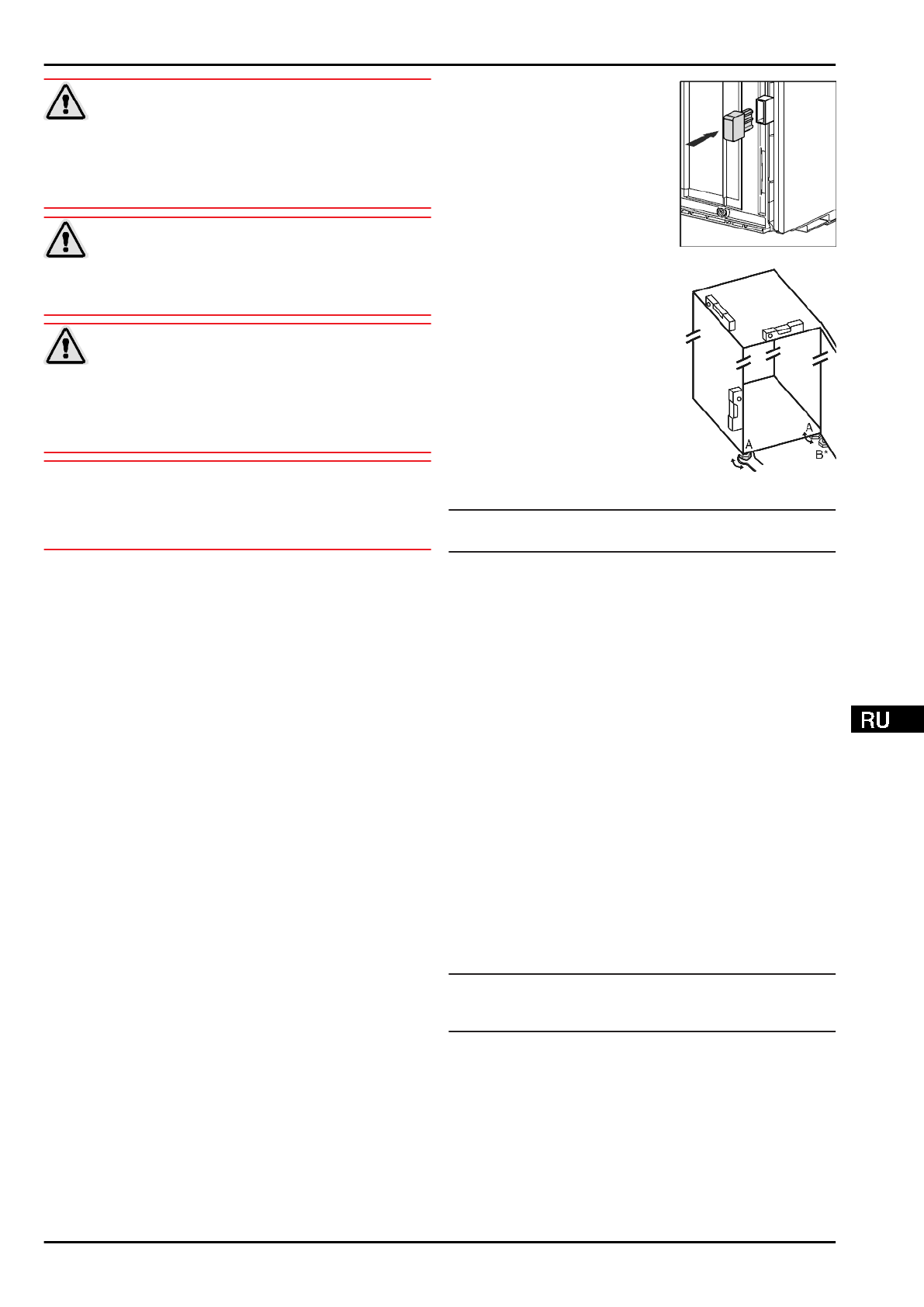 A

A

B*

RU