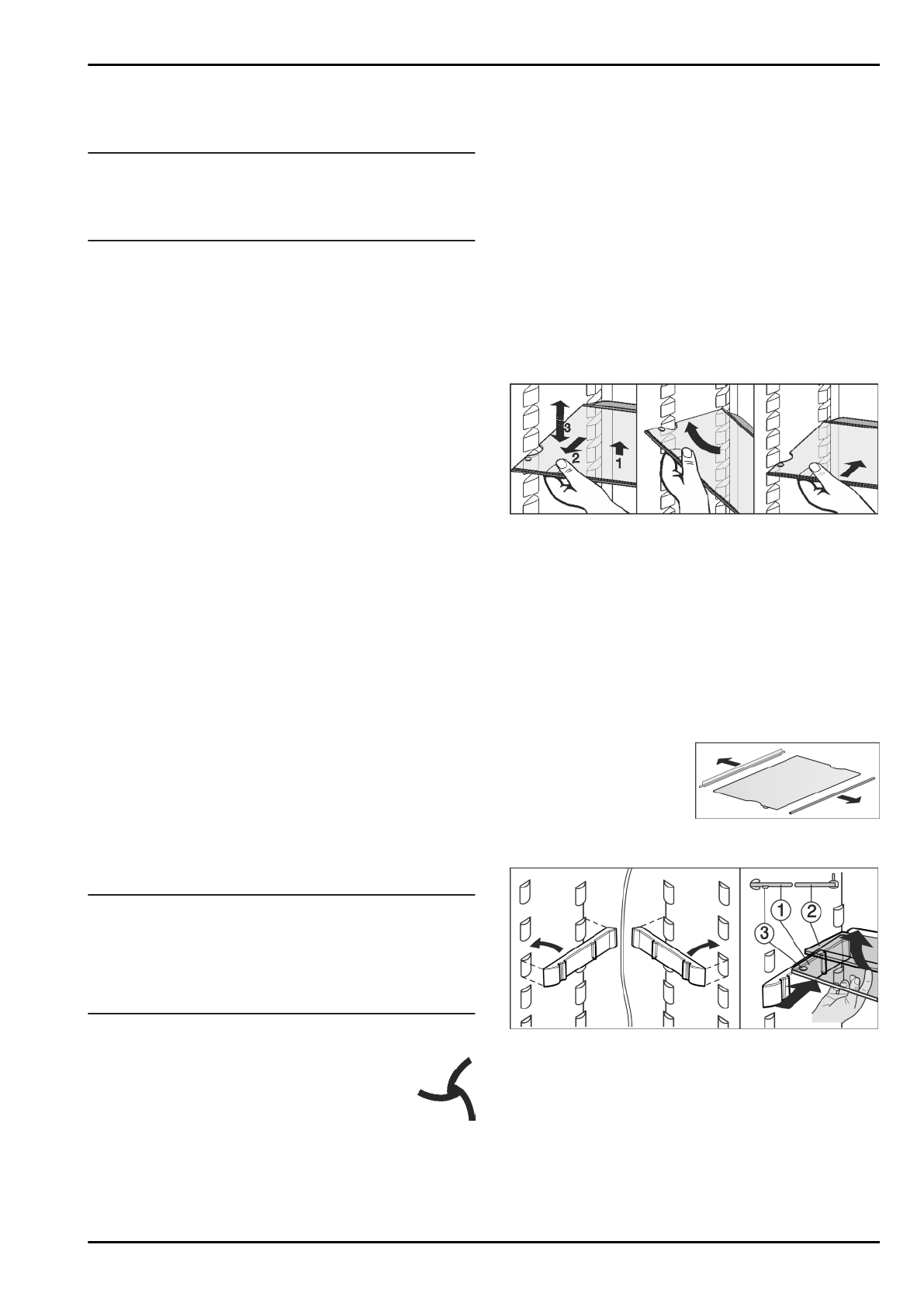 3
2
1

1
2
3