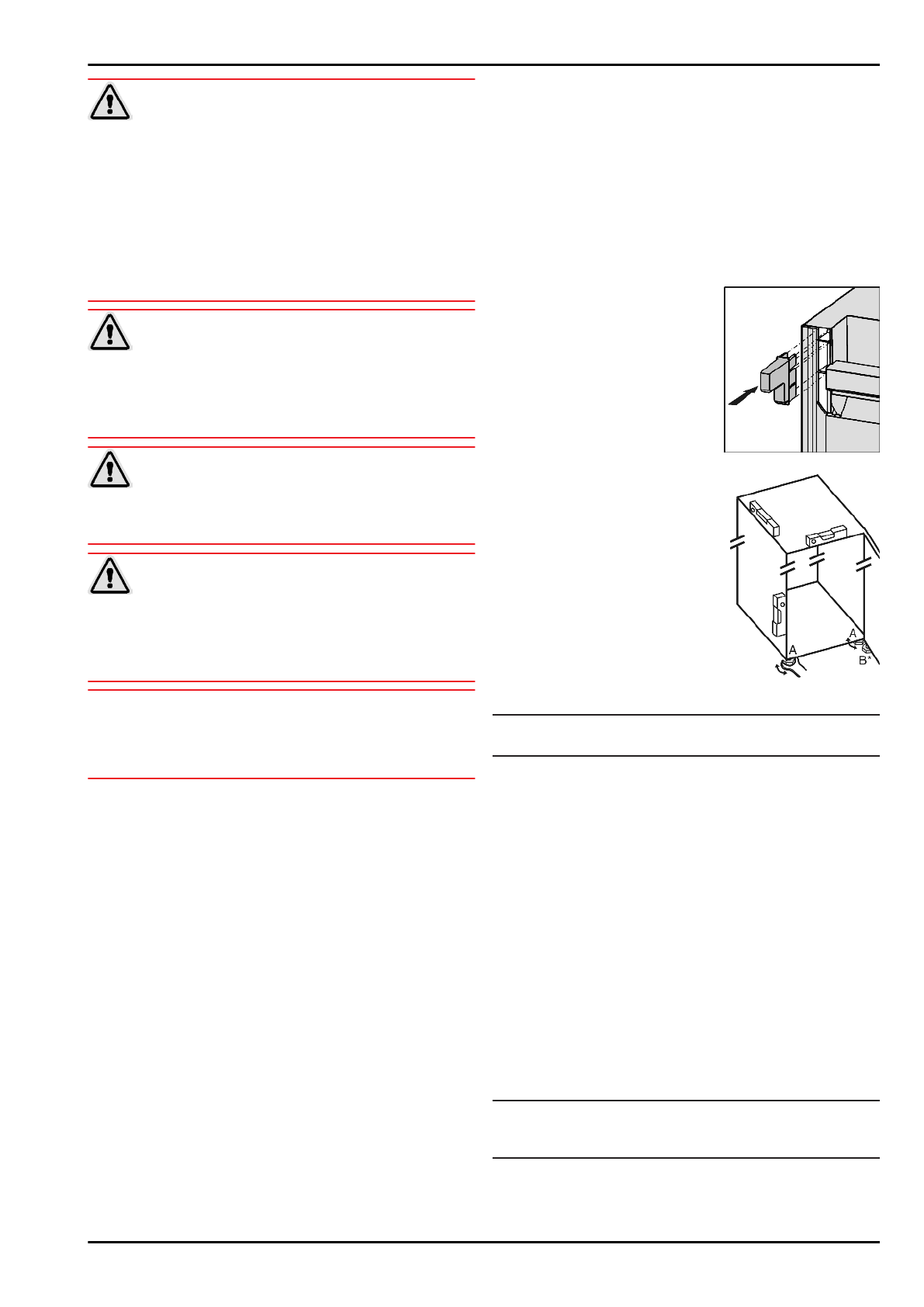 A A B*