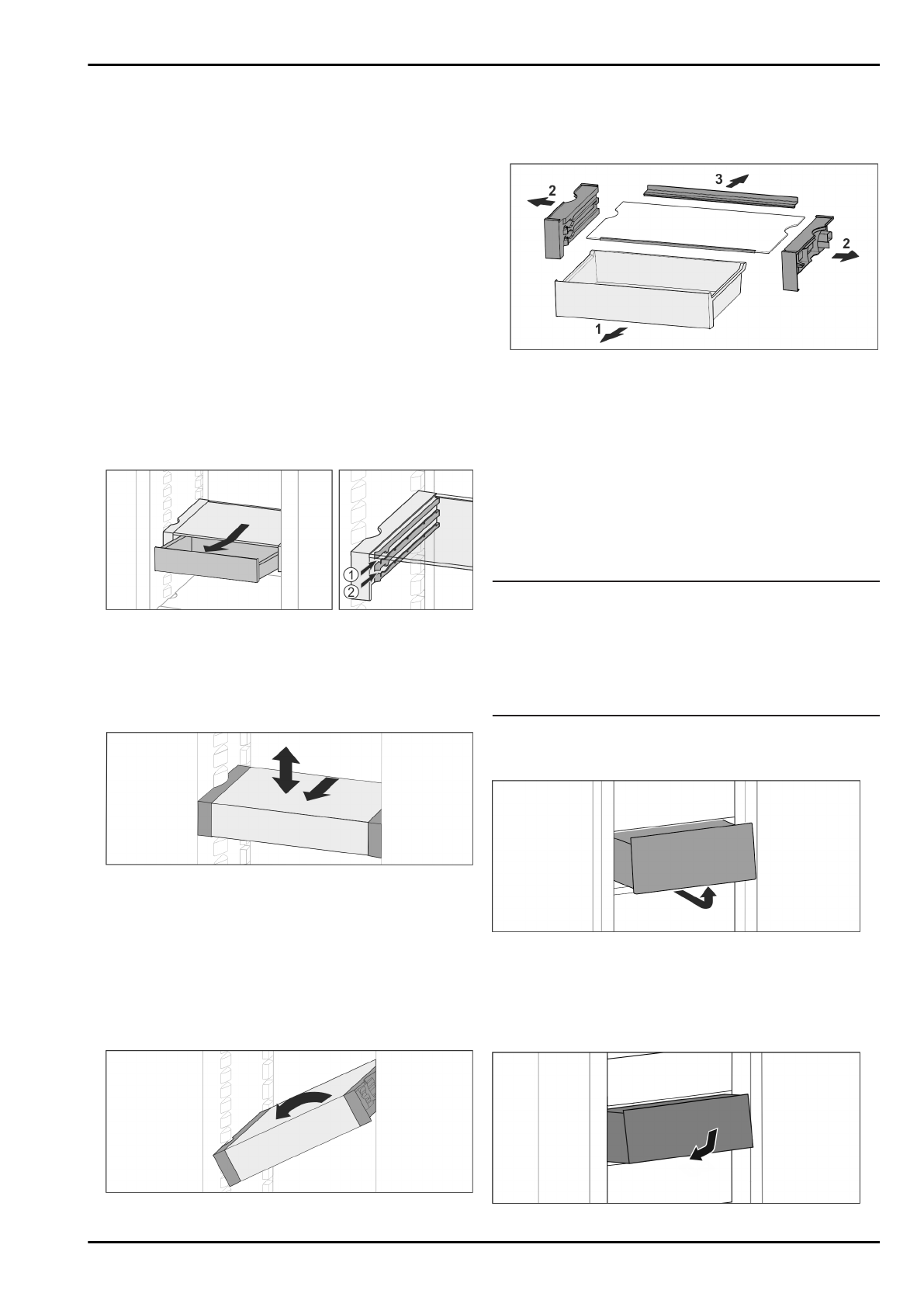 3

2

2

1

1

2