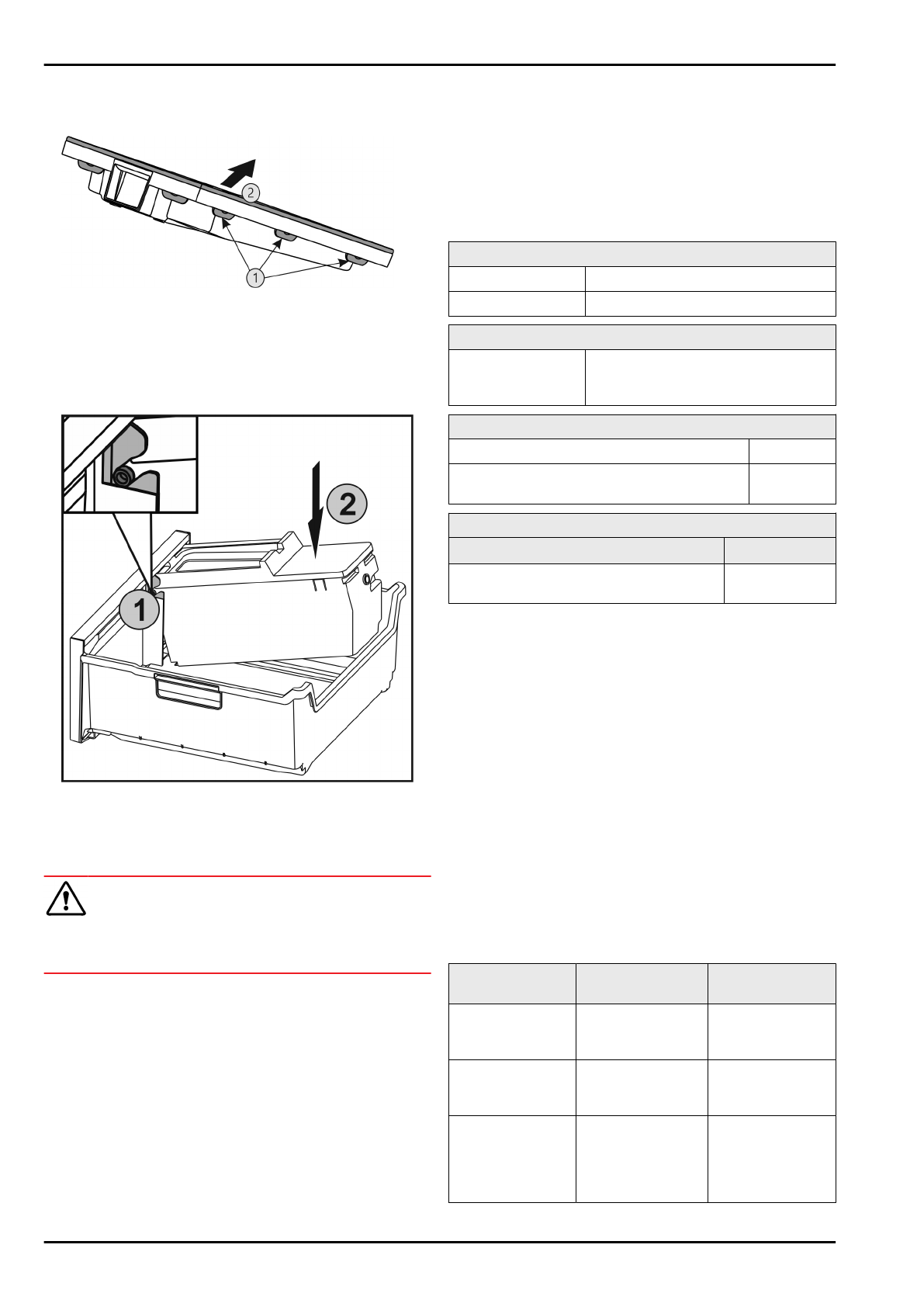 2

1

2

1