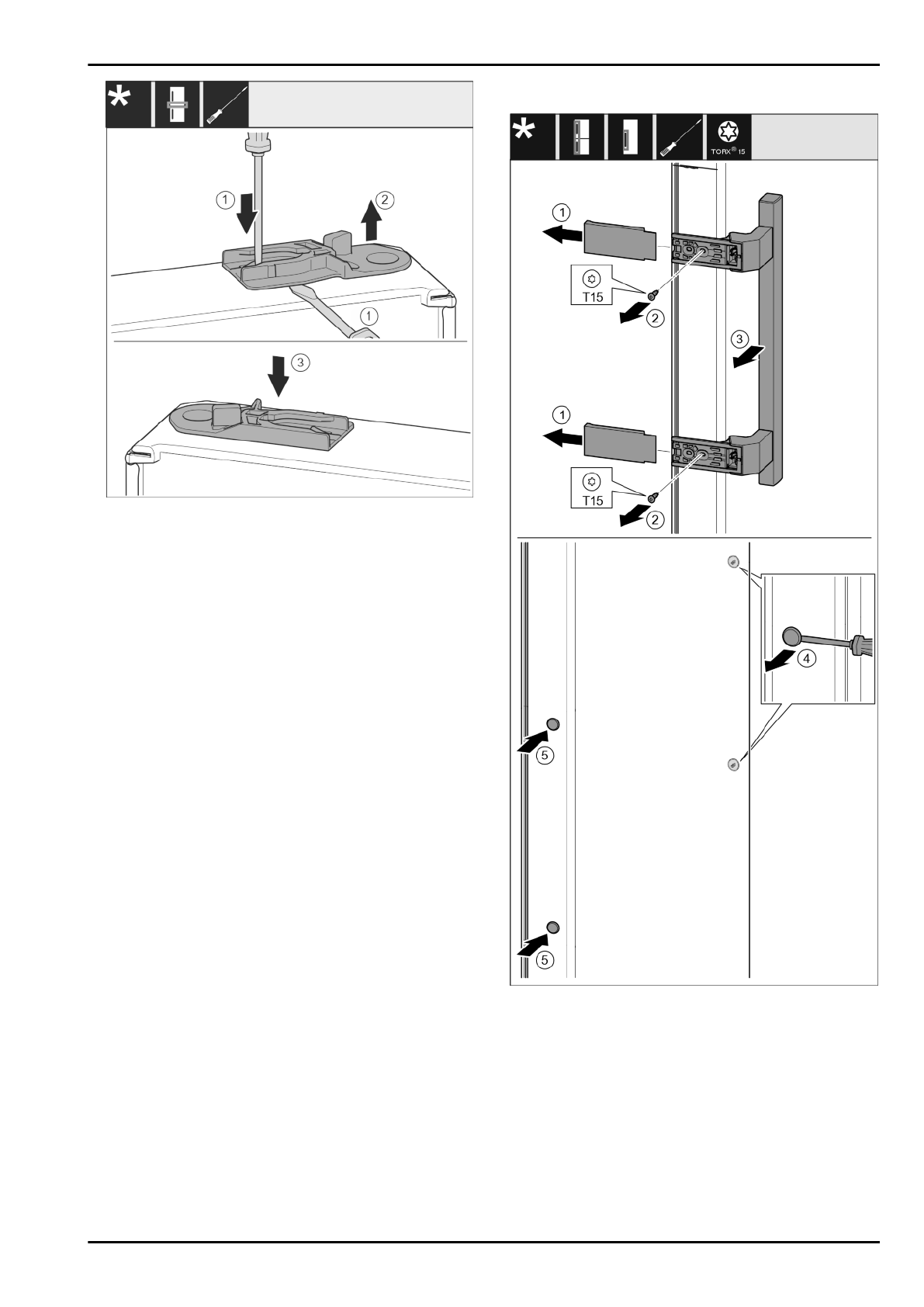 *

1
2
1
3

*
TORX® 15

1
T15
2
3
1
T15
2

4
5
5