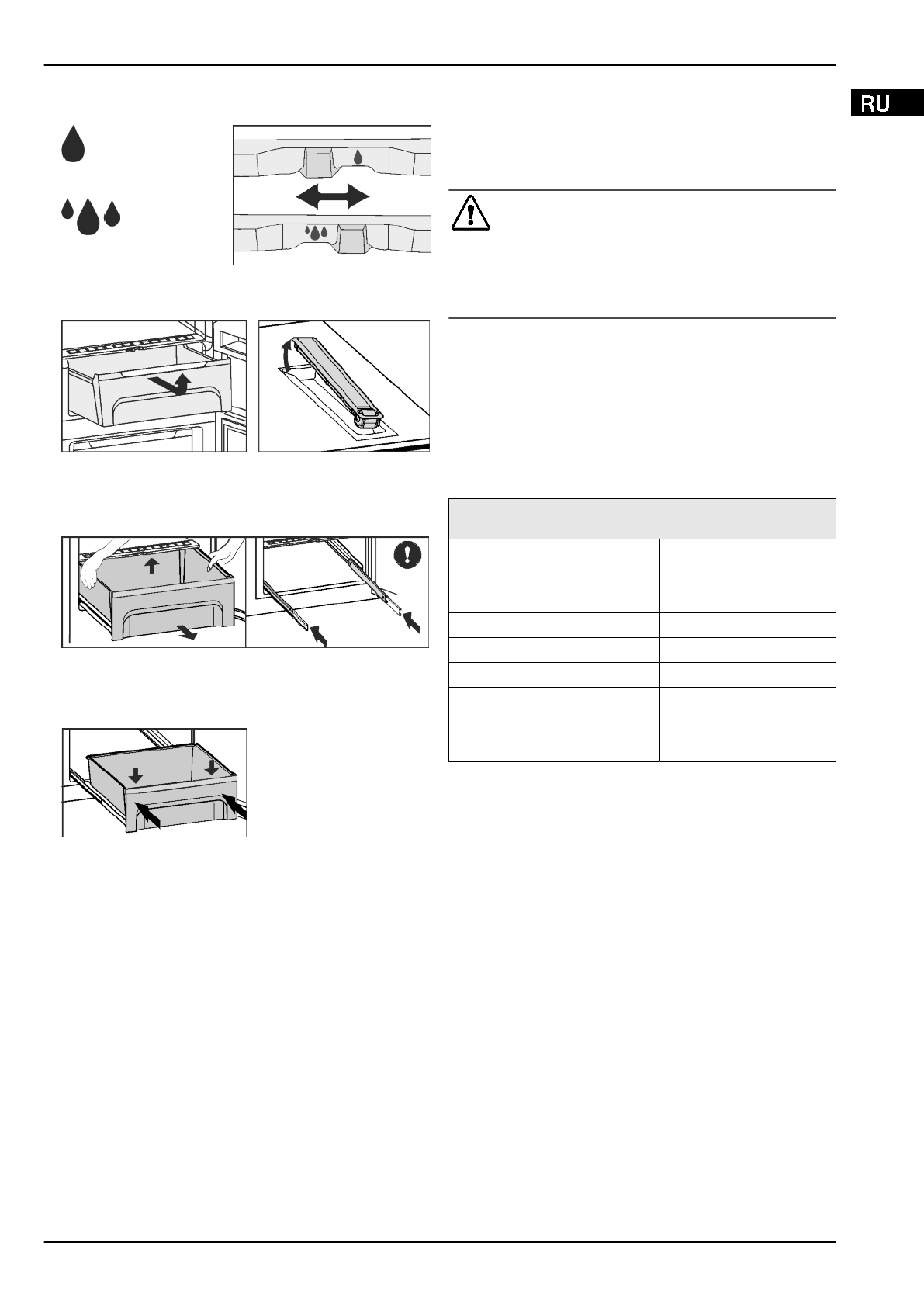 RU