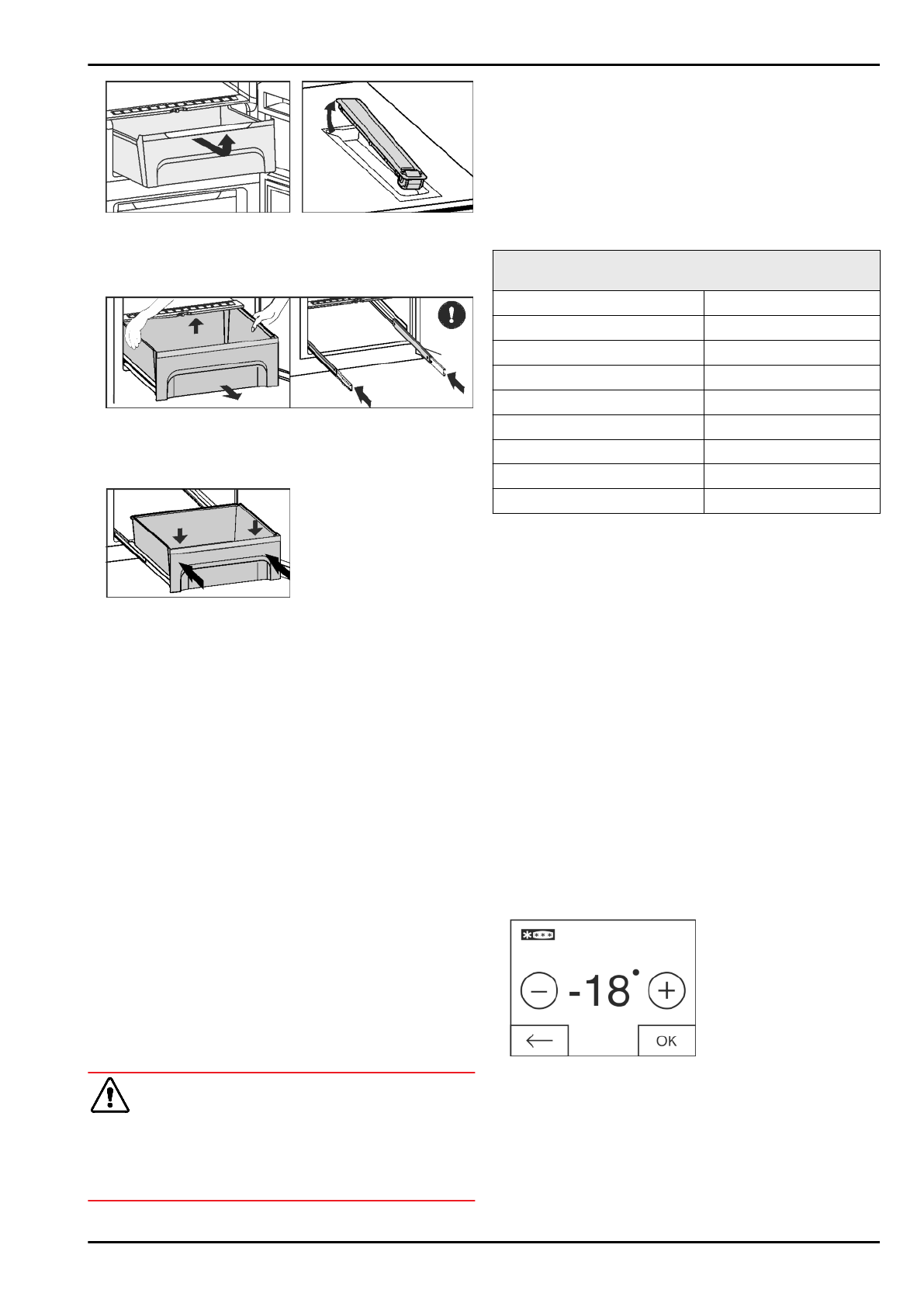 -18°

OK