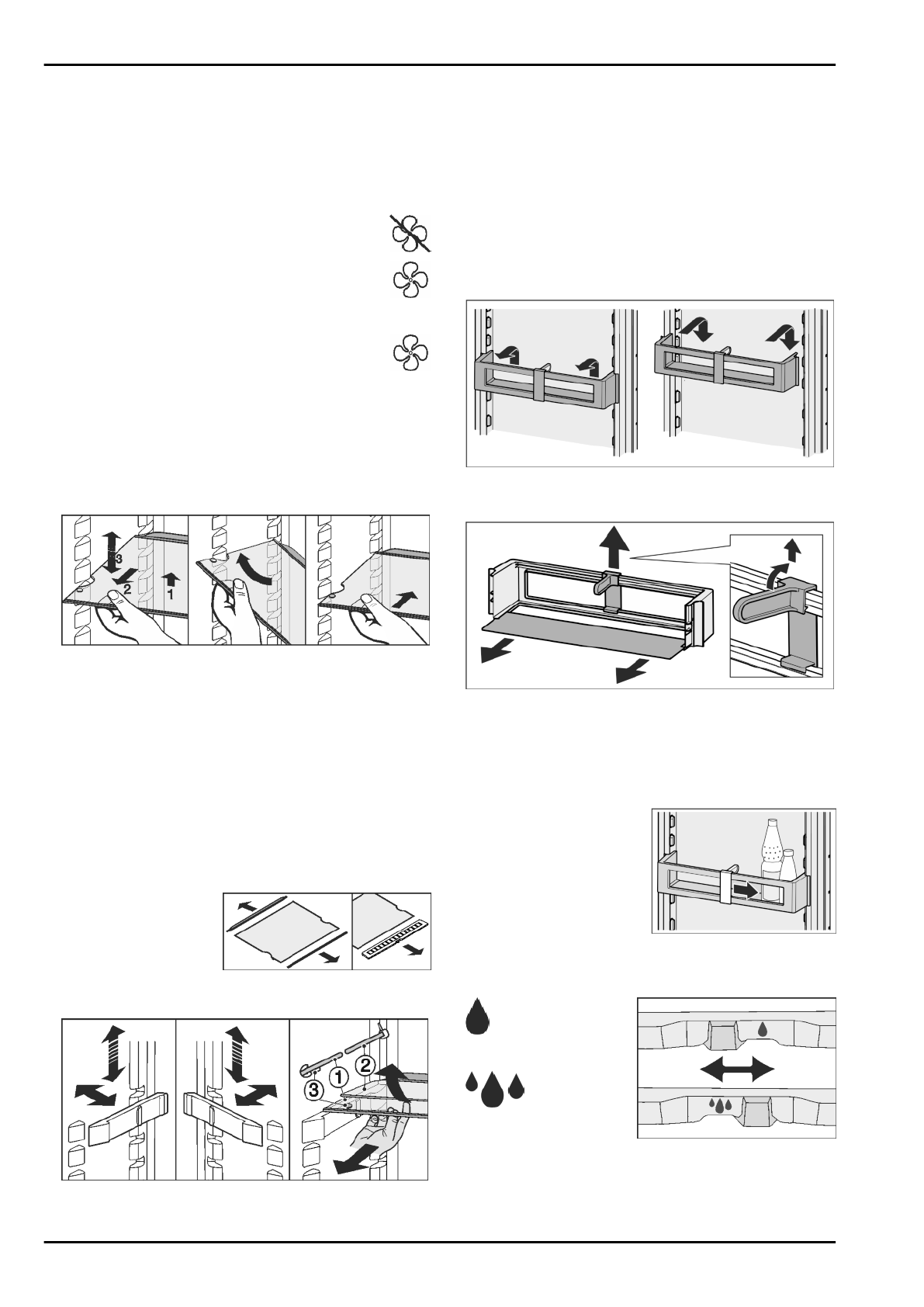 3
2
1

3
1
2