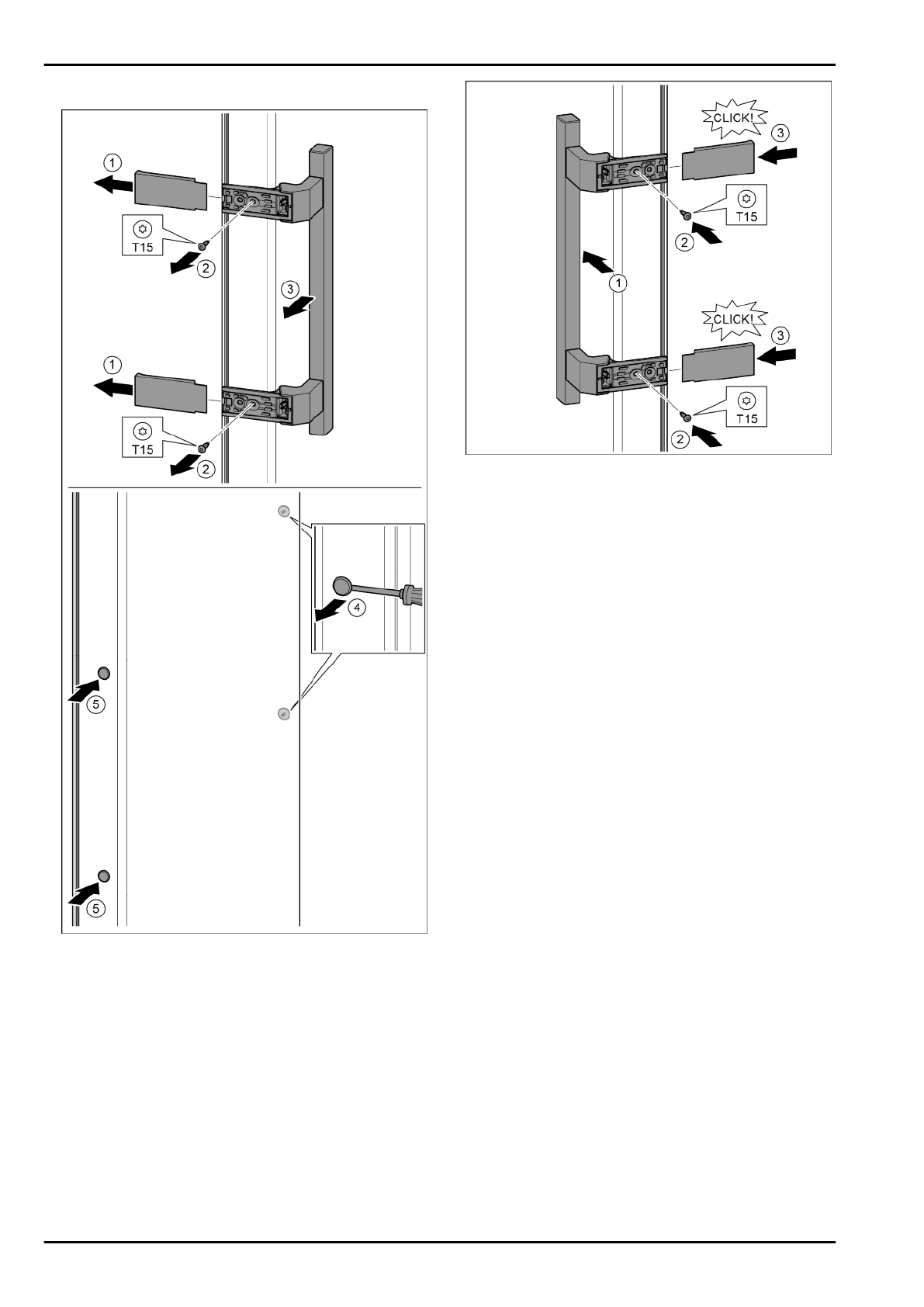 1
T15
2
3
1
T15
2
4
5
5

CLICK!
3
T15
2
1
CLICK!
3
T15
2