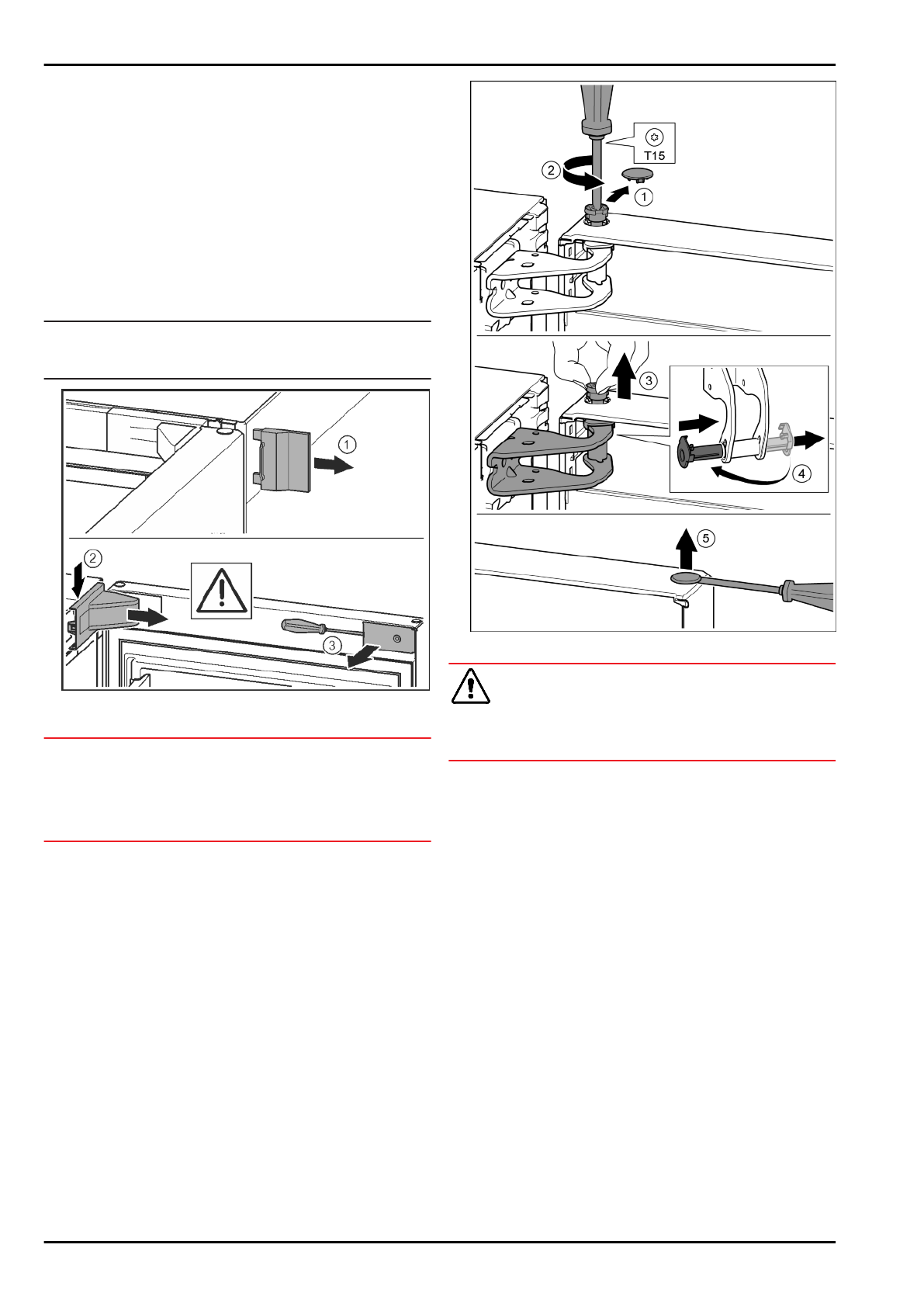 1

2

3

T15

2

1

3

4

5