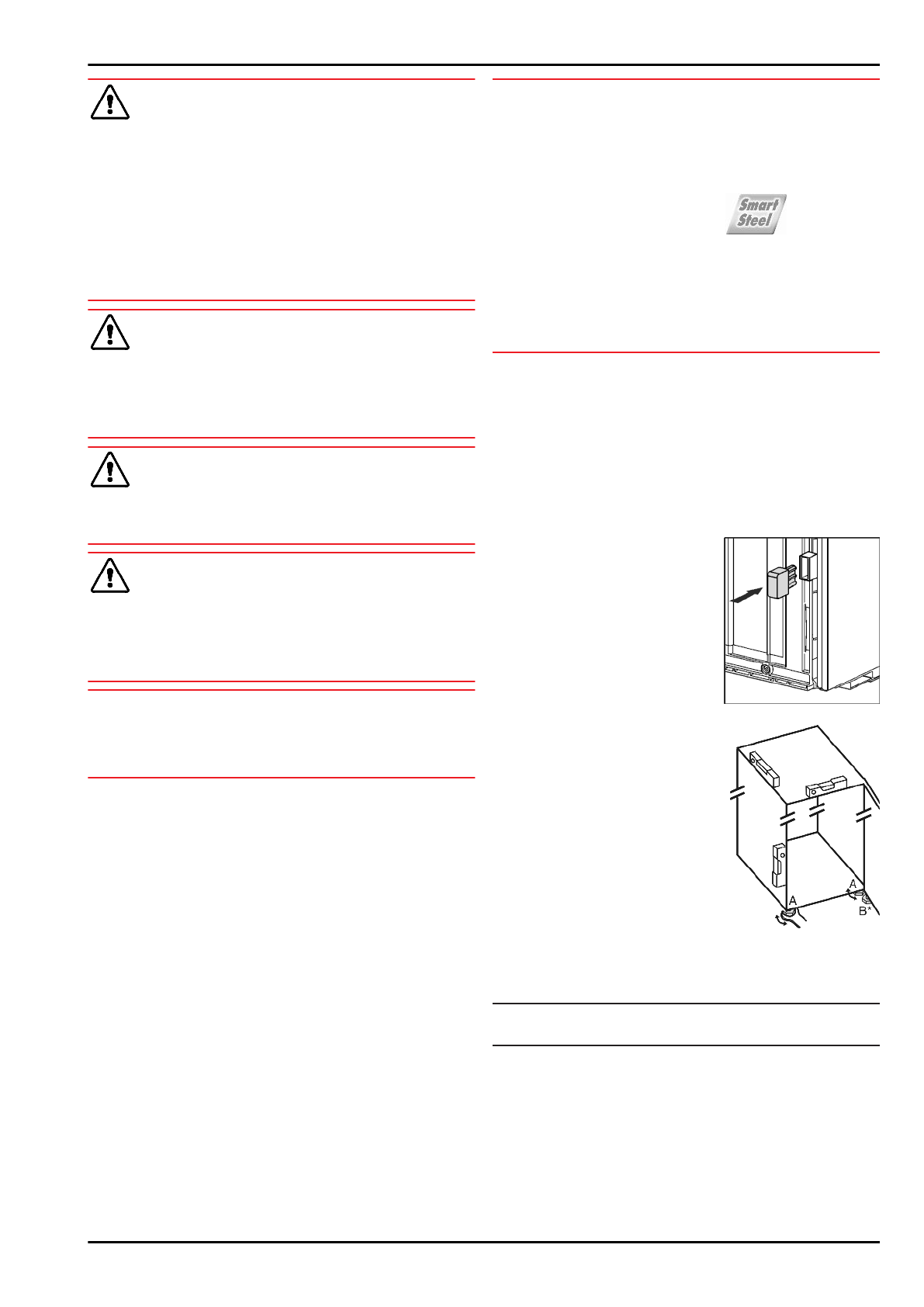 Smart Steel

A

A

B*