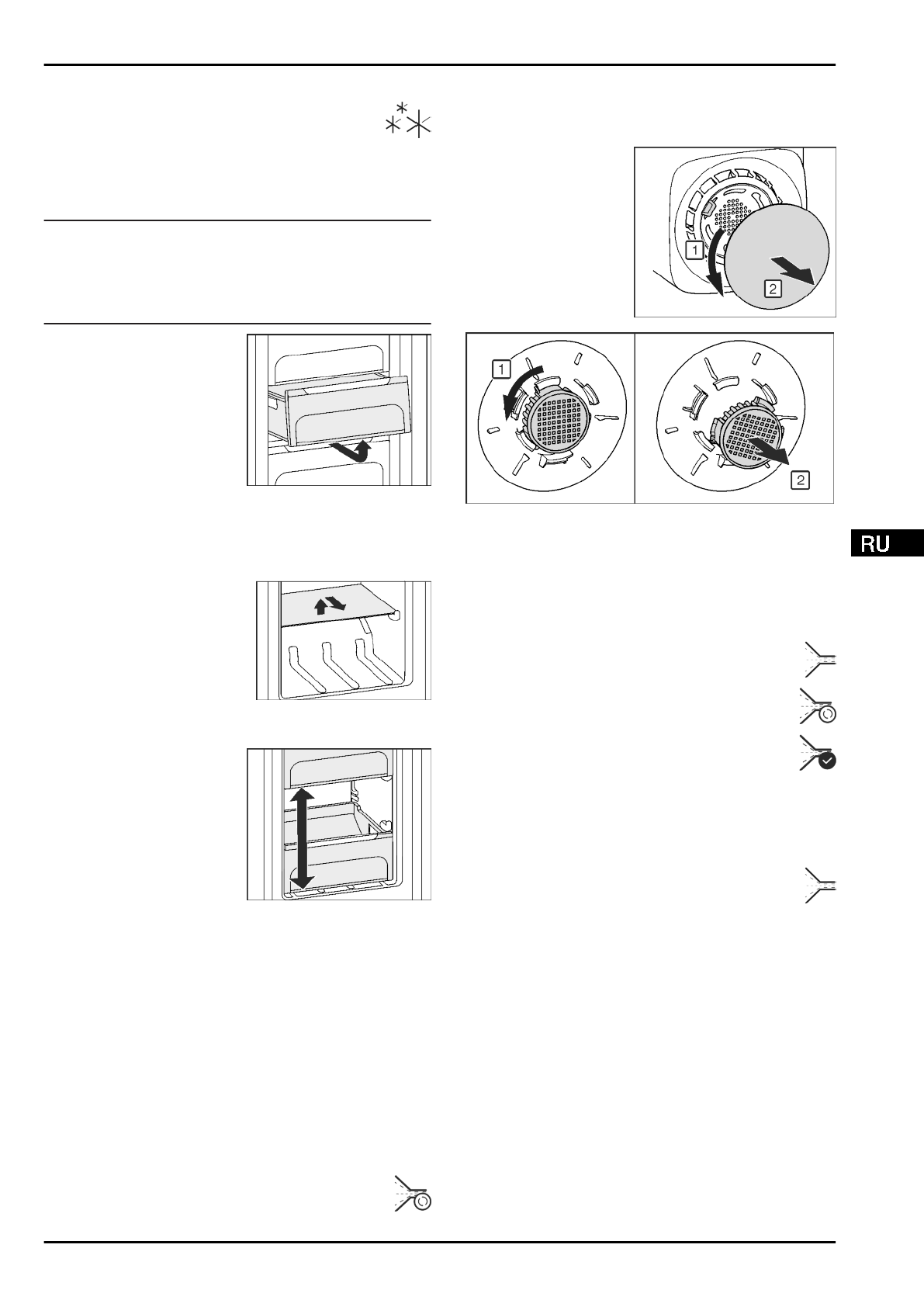 1

2

1

2

RU