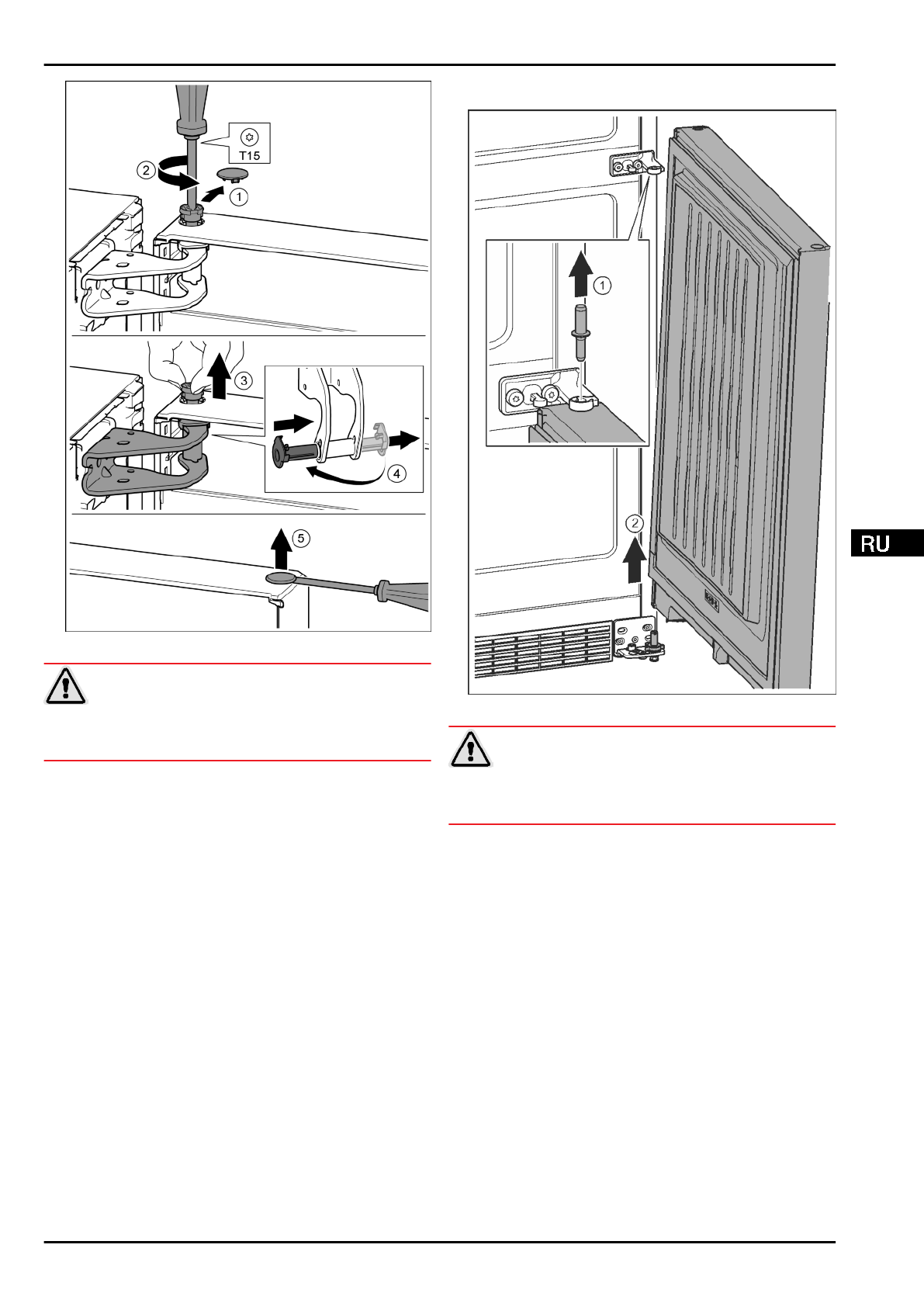 T15
2
1
3
4
5

1
2

RU