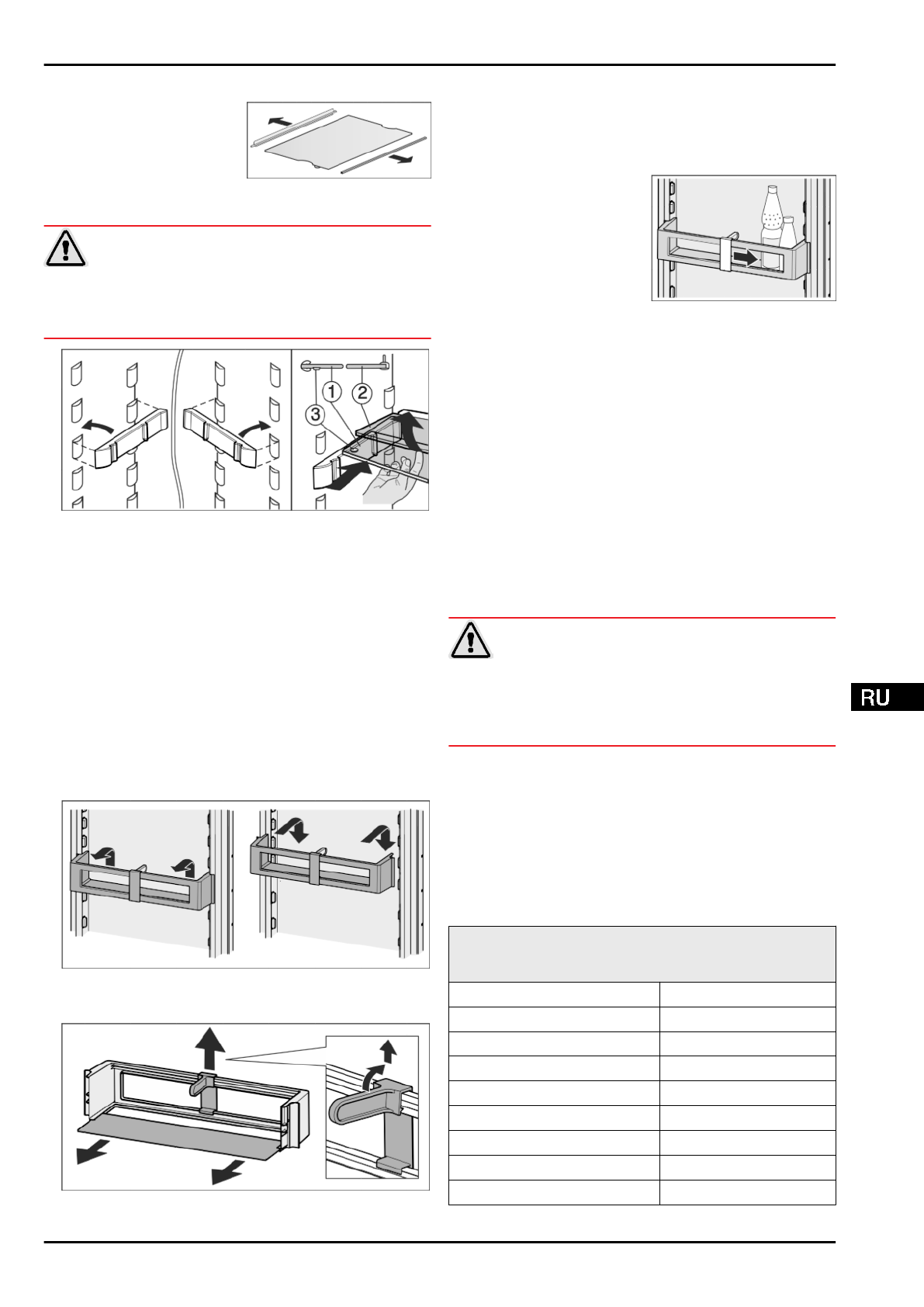 1

2

3

RU