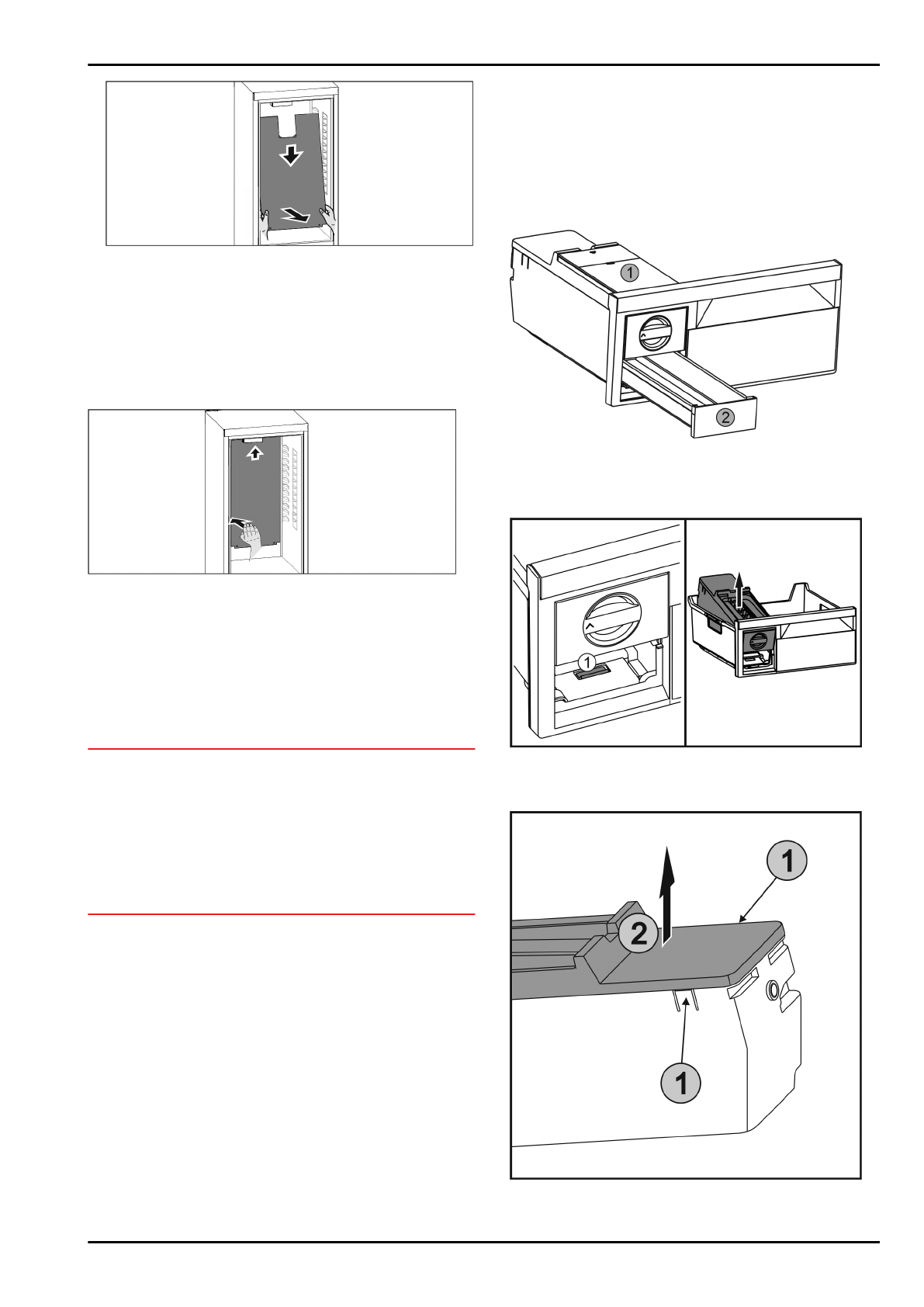 1

2

1

1

2

1