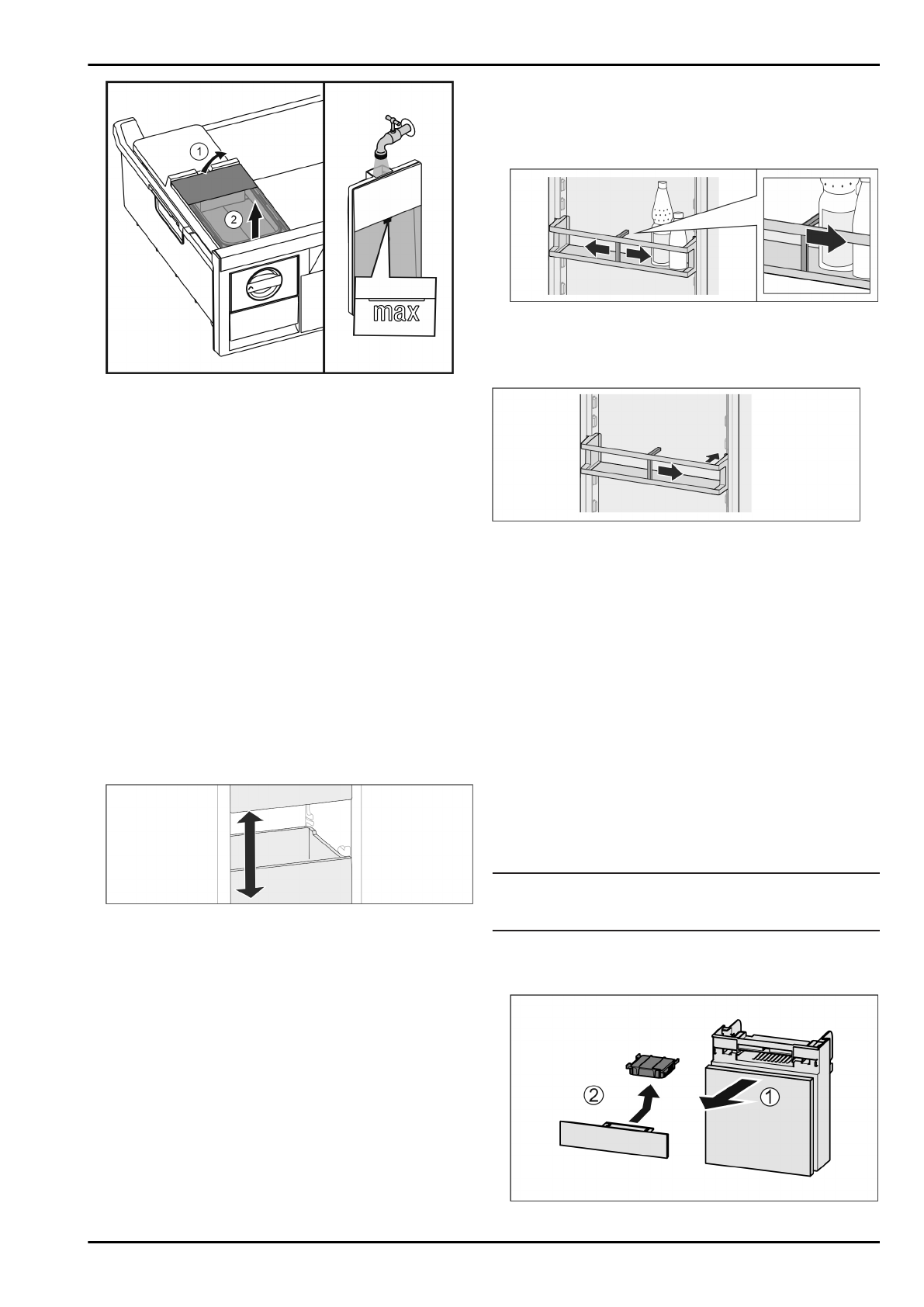 1
2
max
2
1