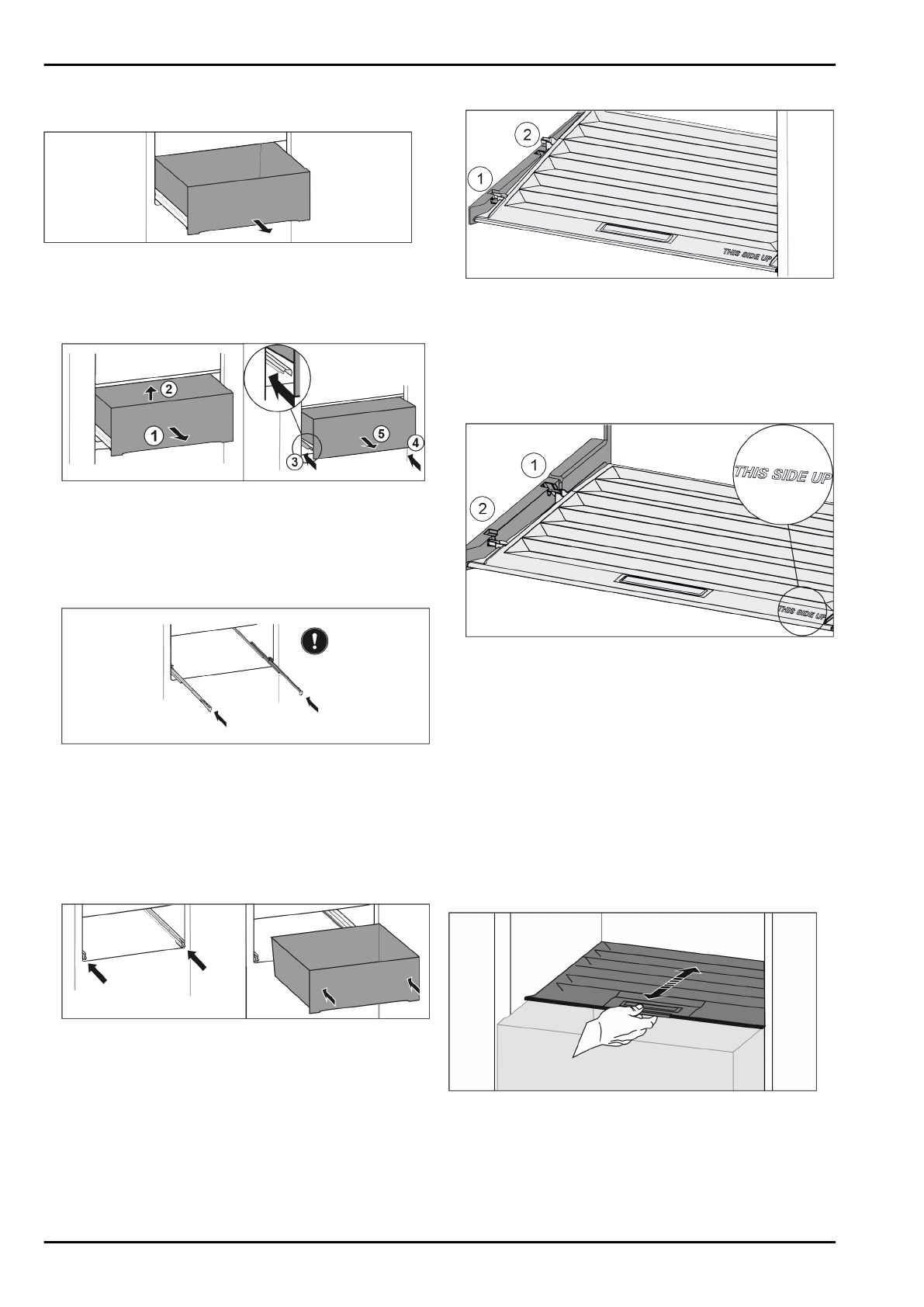 2
1
3
5
4
2
1
THIS SIDE UP
1
2
THIS SIDE UP
THIS SIDE UP