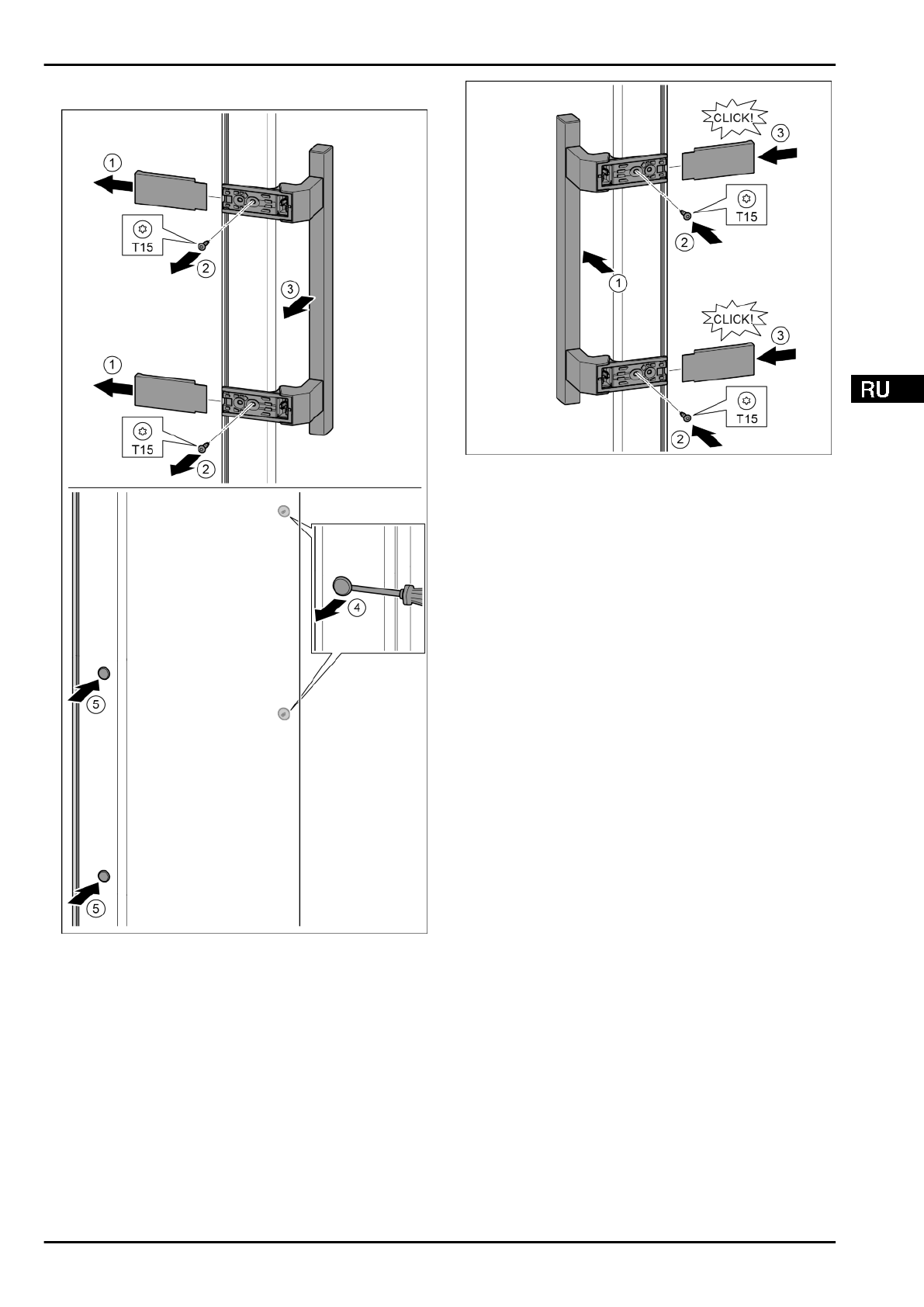 1
T15
2
3
1
T15
2
4
5
5

CLICK!
3
T15
2
1
CLICK!
3
T15
2

RU