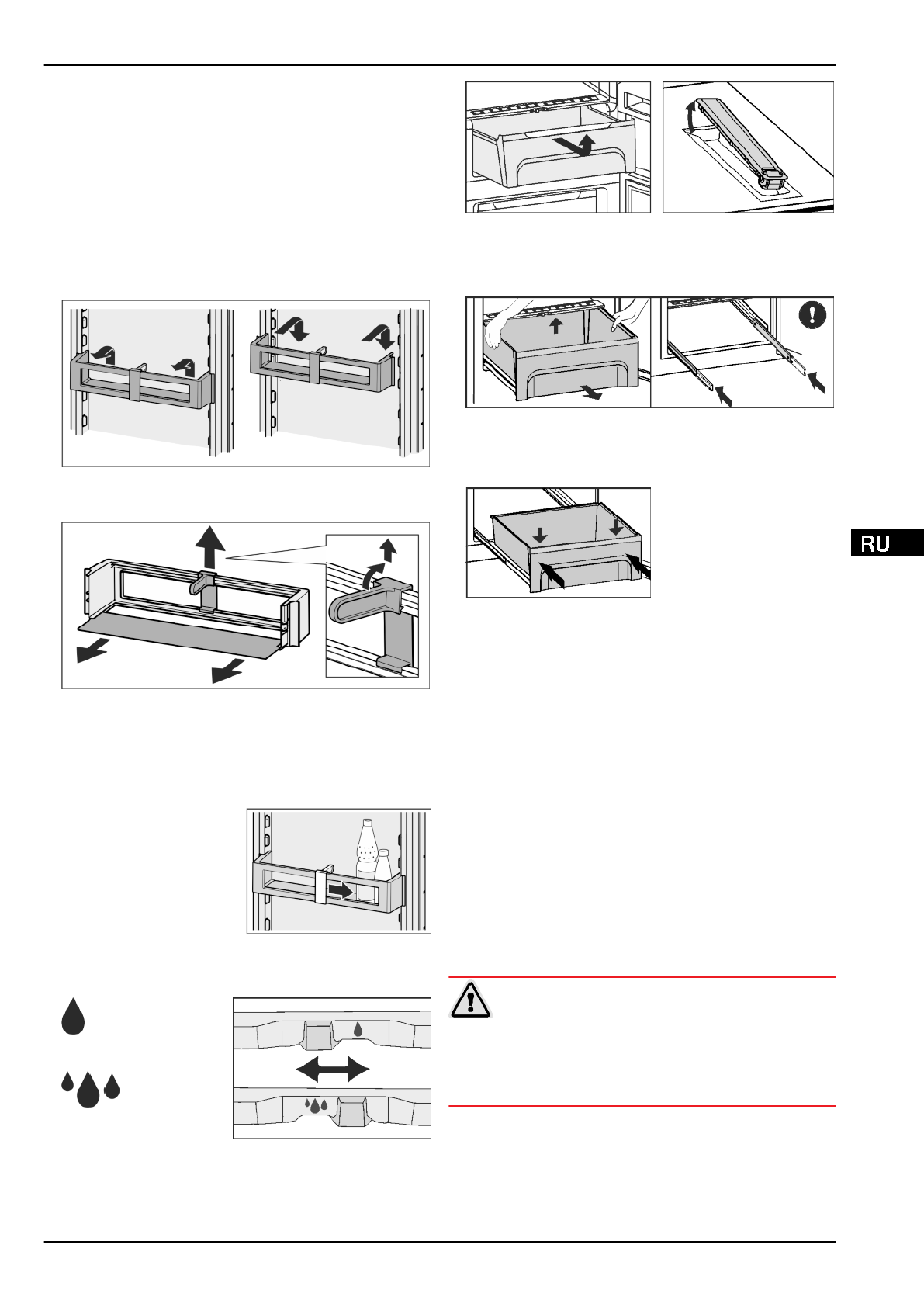 RU