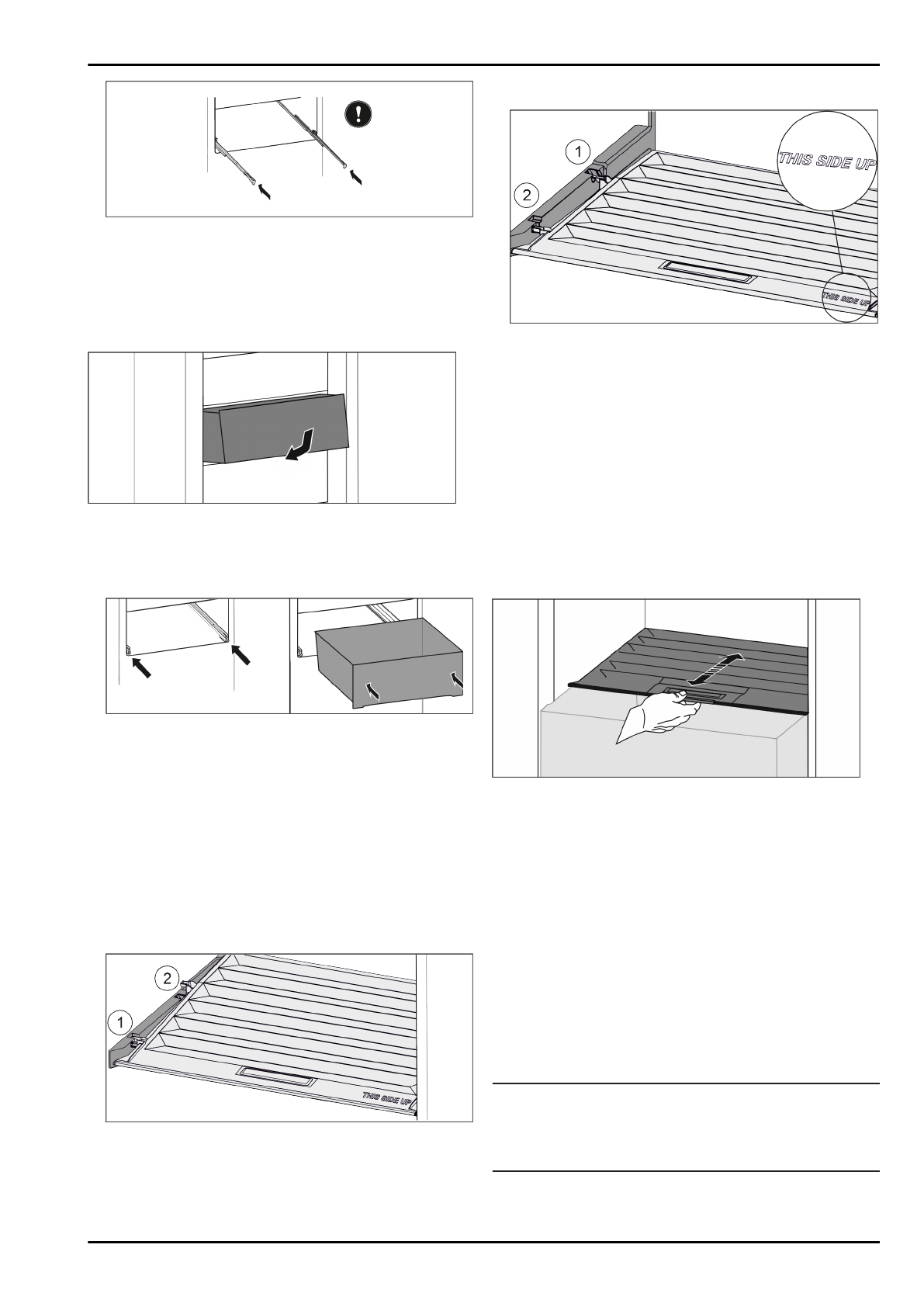 1

2

THIS SIDE UP

THIS SIDE UP

2

1

THIS SIDE UP