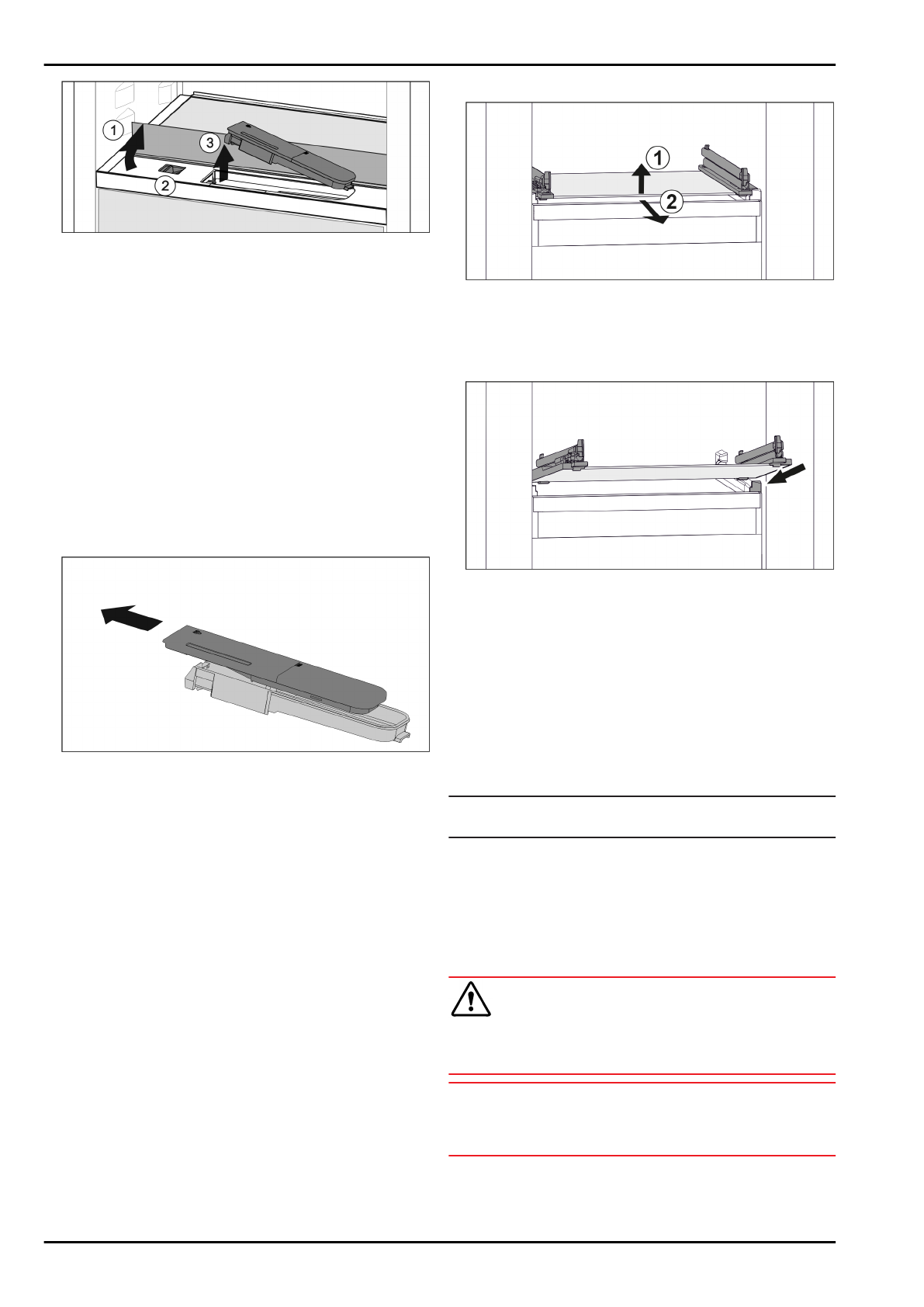 1
2
3

1
2