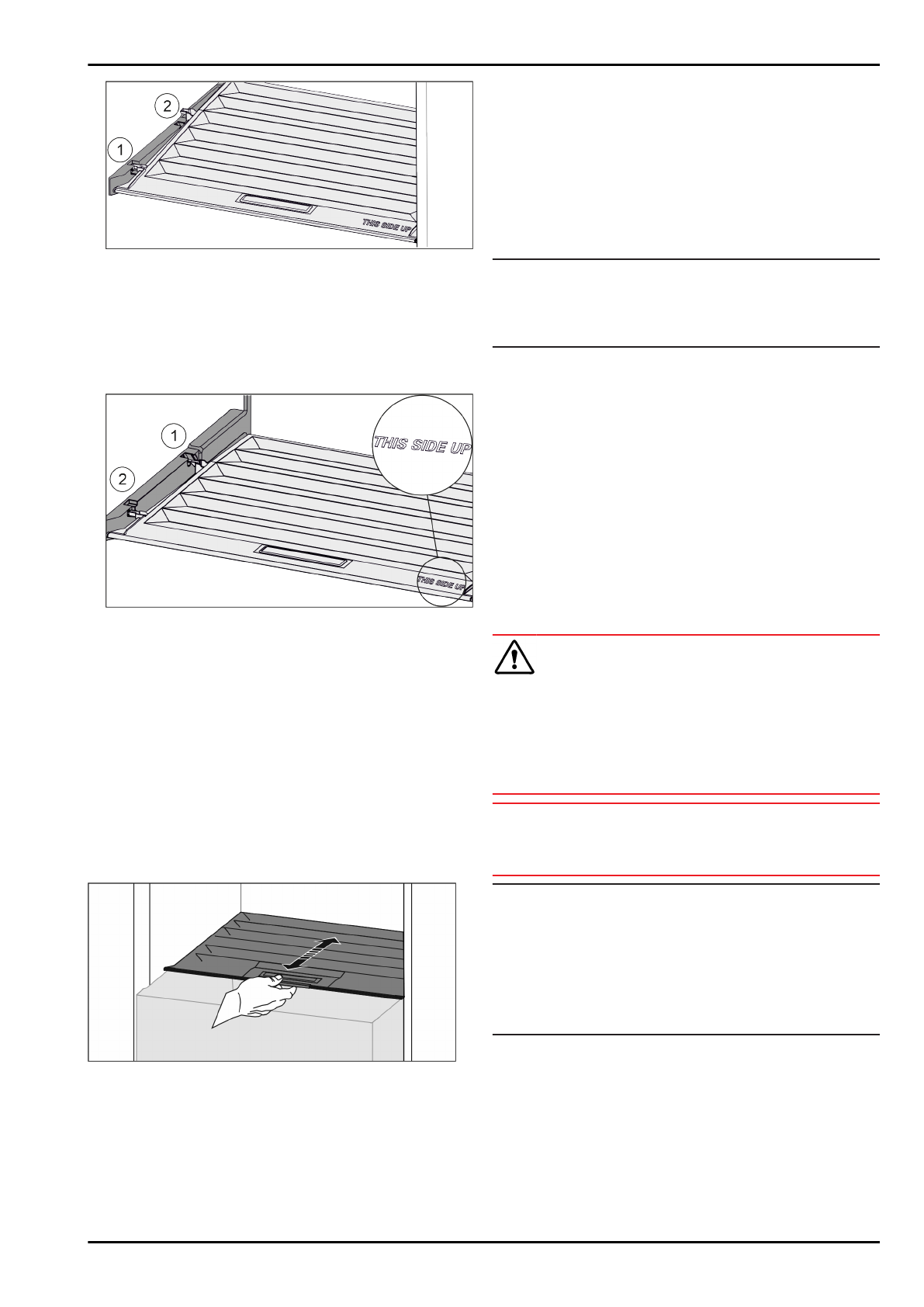 2

1

THIS SIDE UP

1

2

THIS SIDE UP

THIS SIDE UP