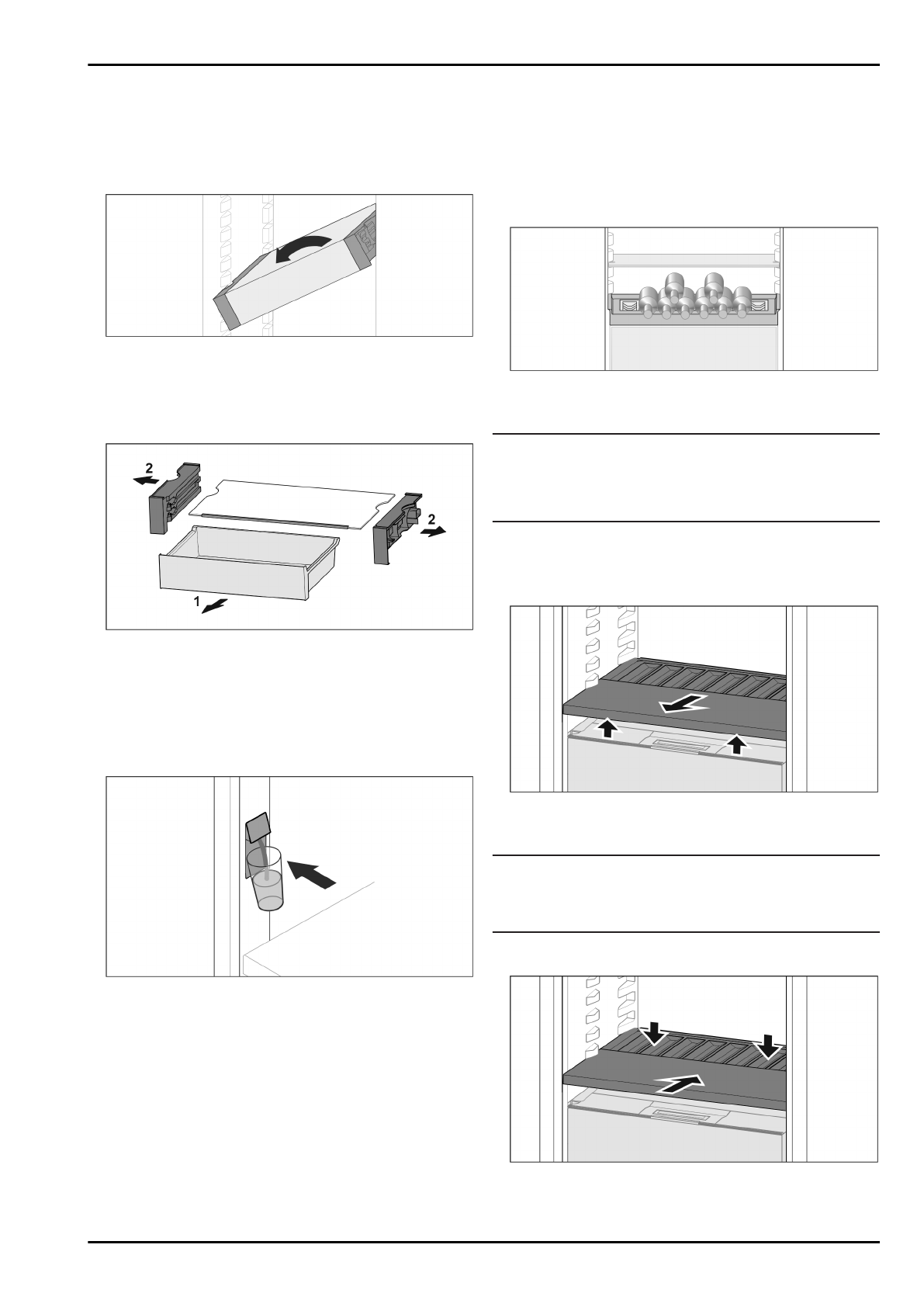 2

2

1