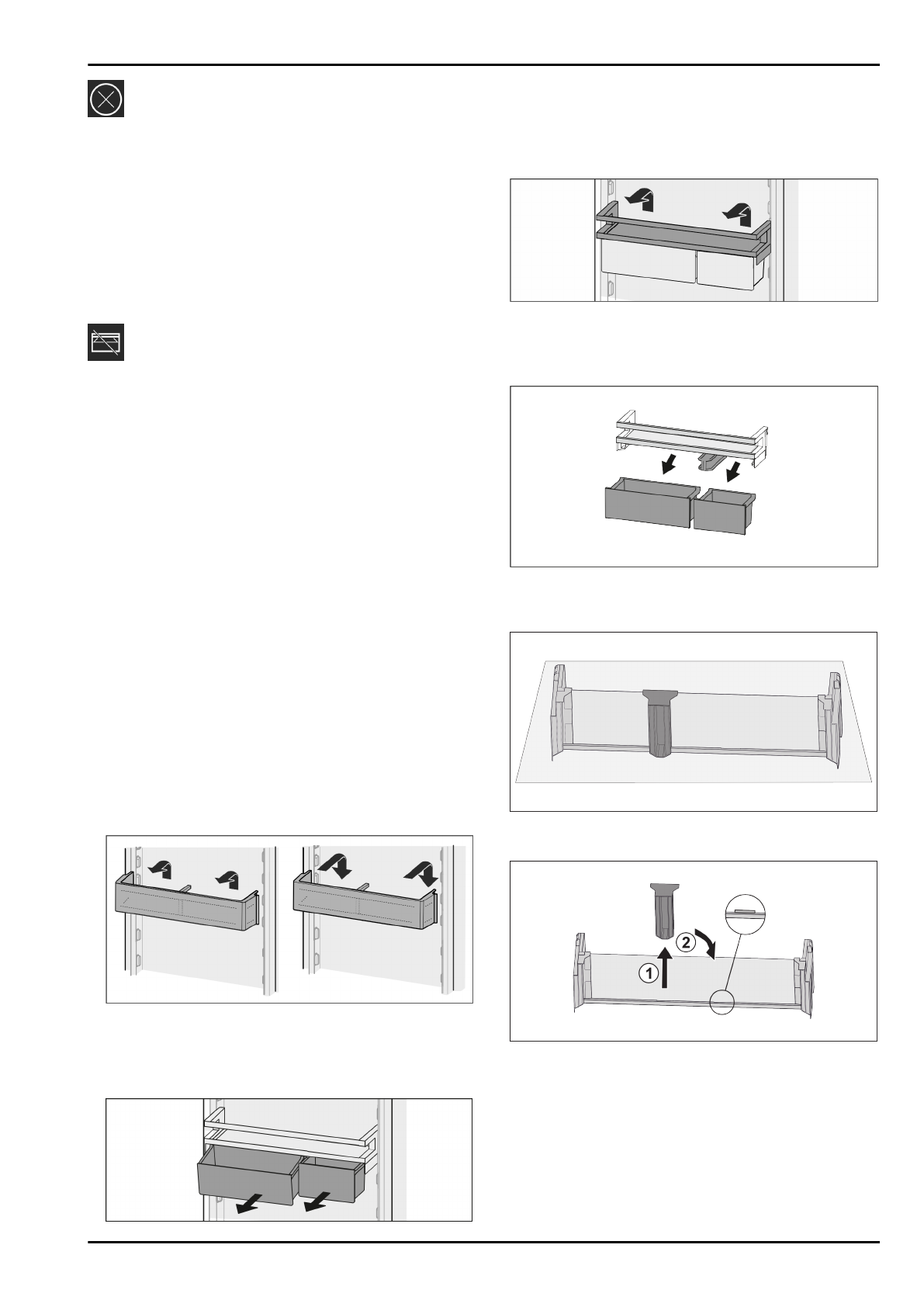 1

2