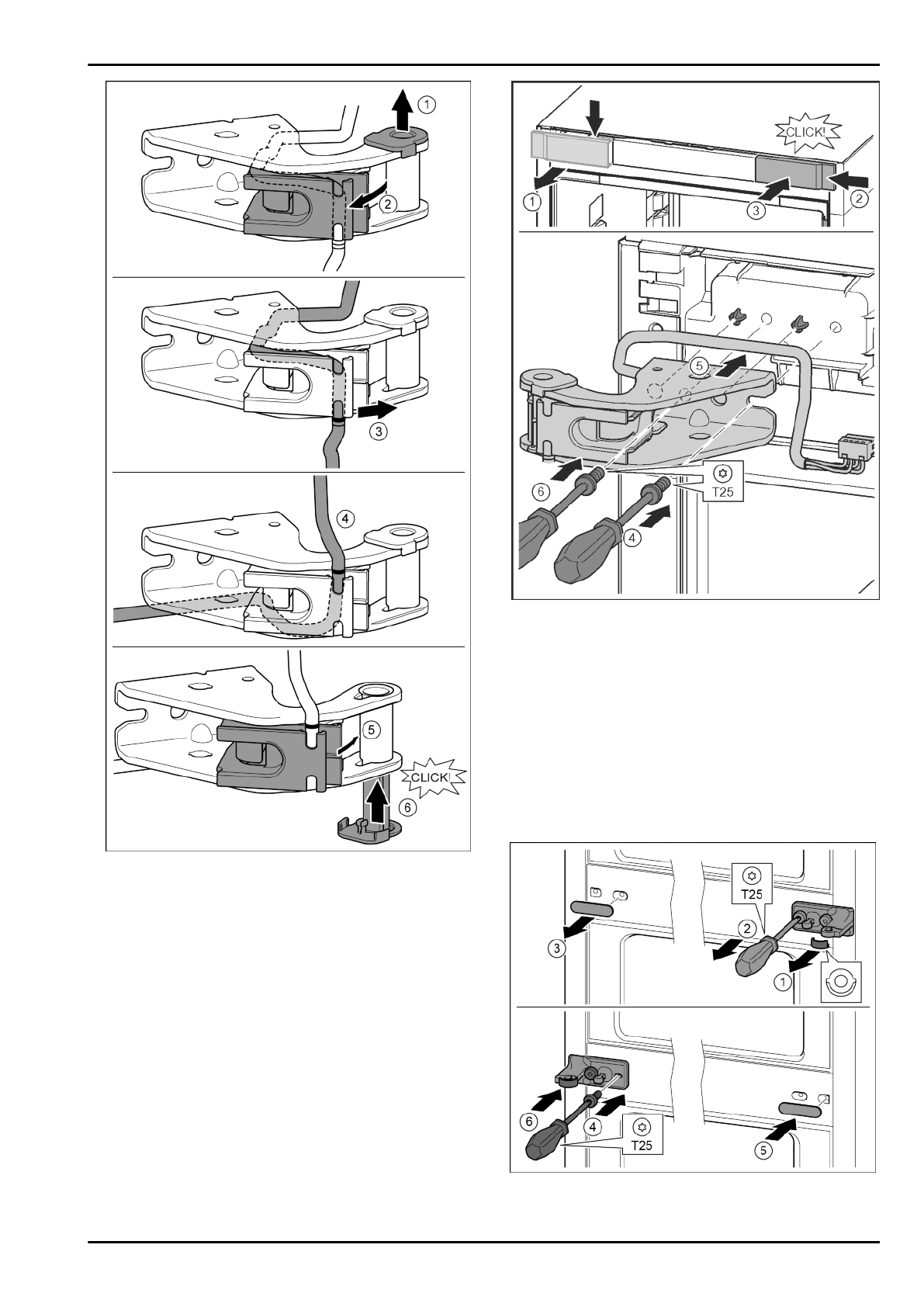 1
2
3
4
5
CLICK!
6

CLICK!
1
3
2
5
6
T25
4

T25
2
3
1
6
4
T25
5