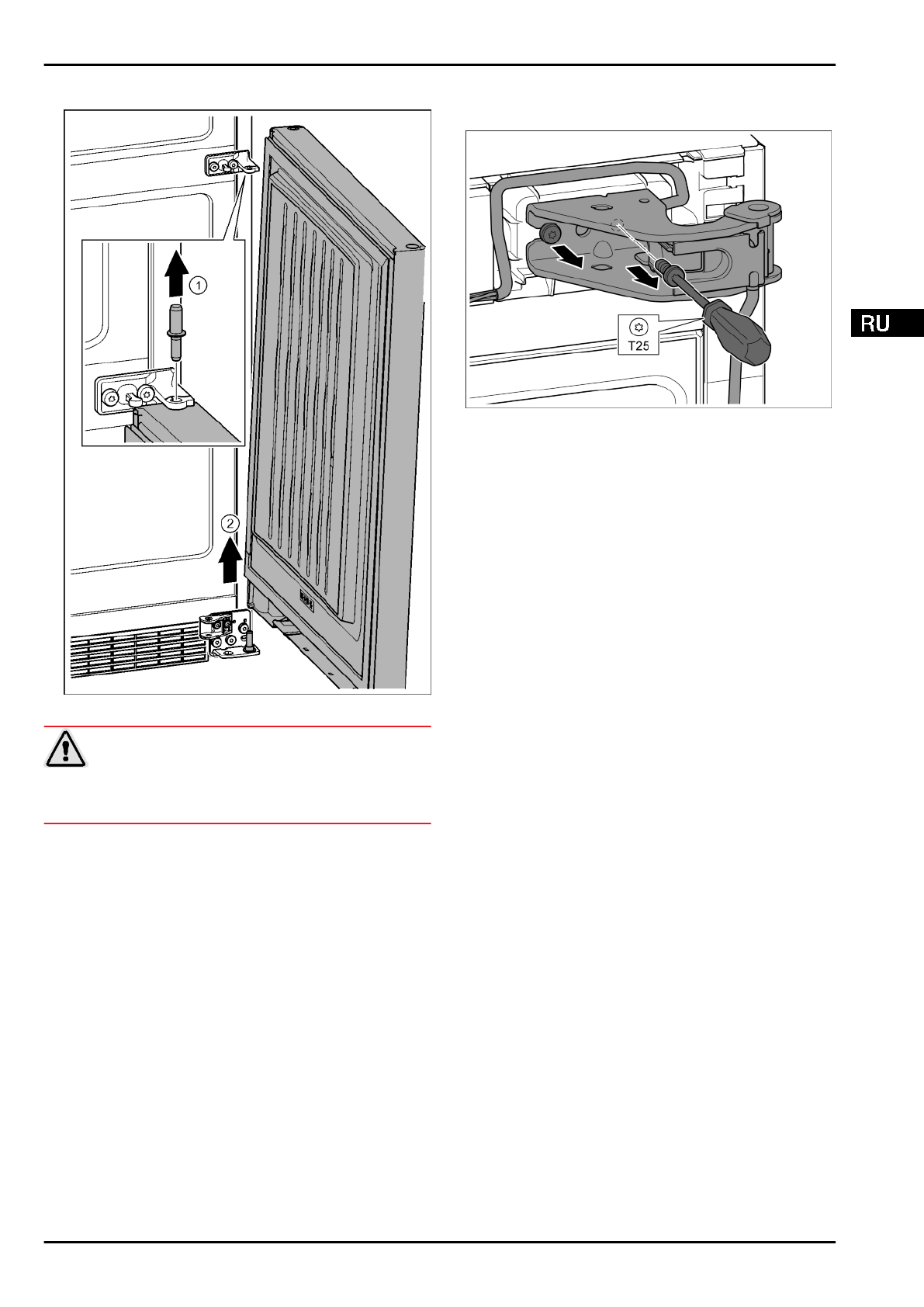 1

2

T25

RU