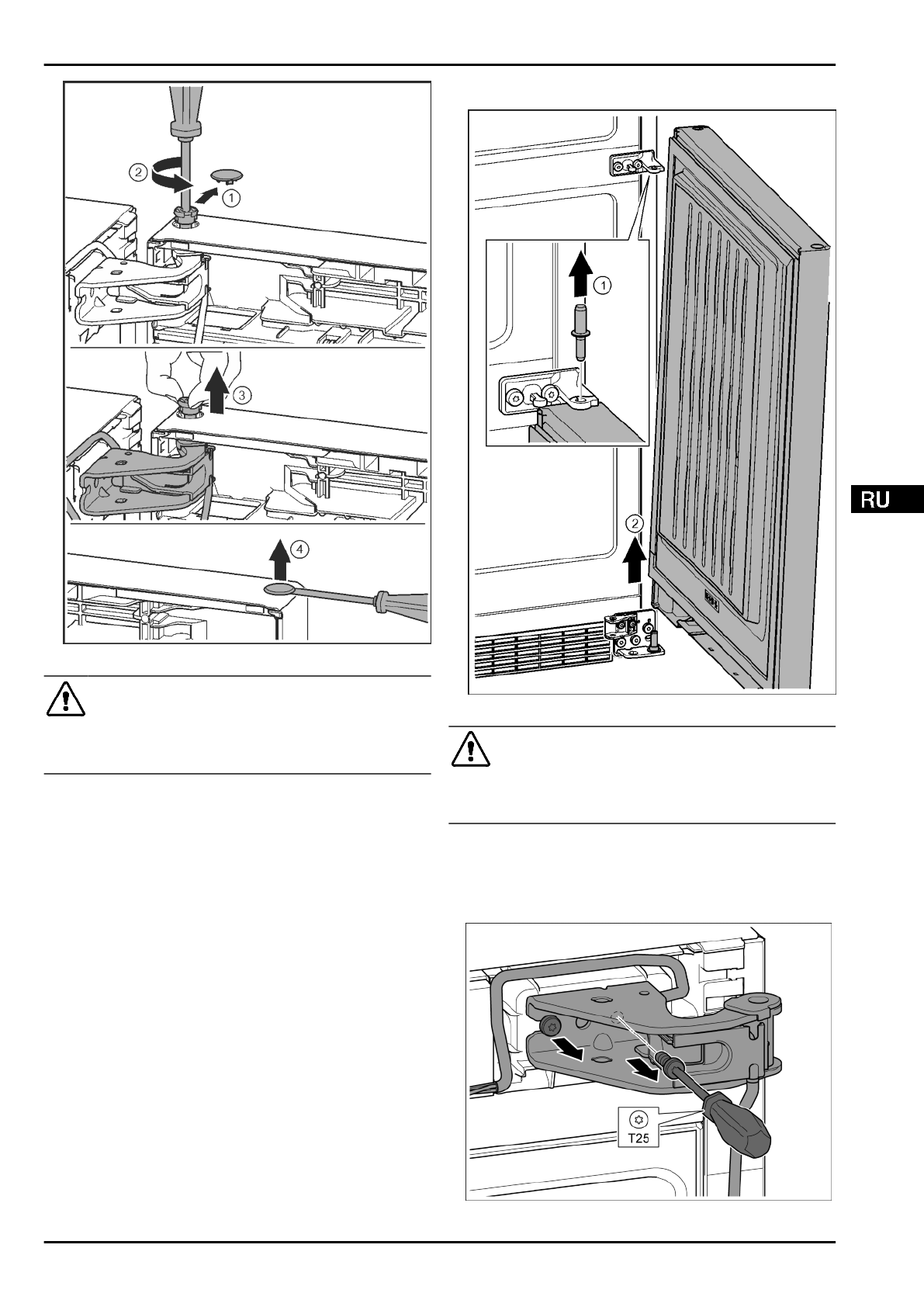 2

1

3

4

1

2

RU

T25