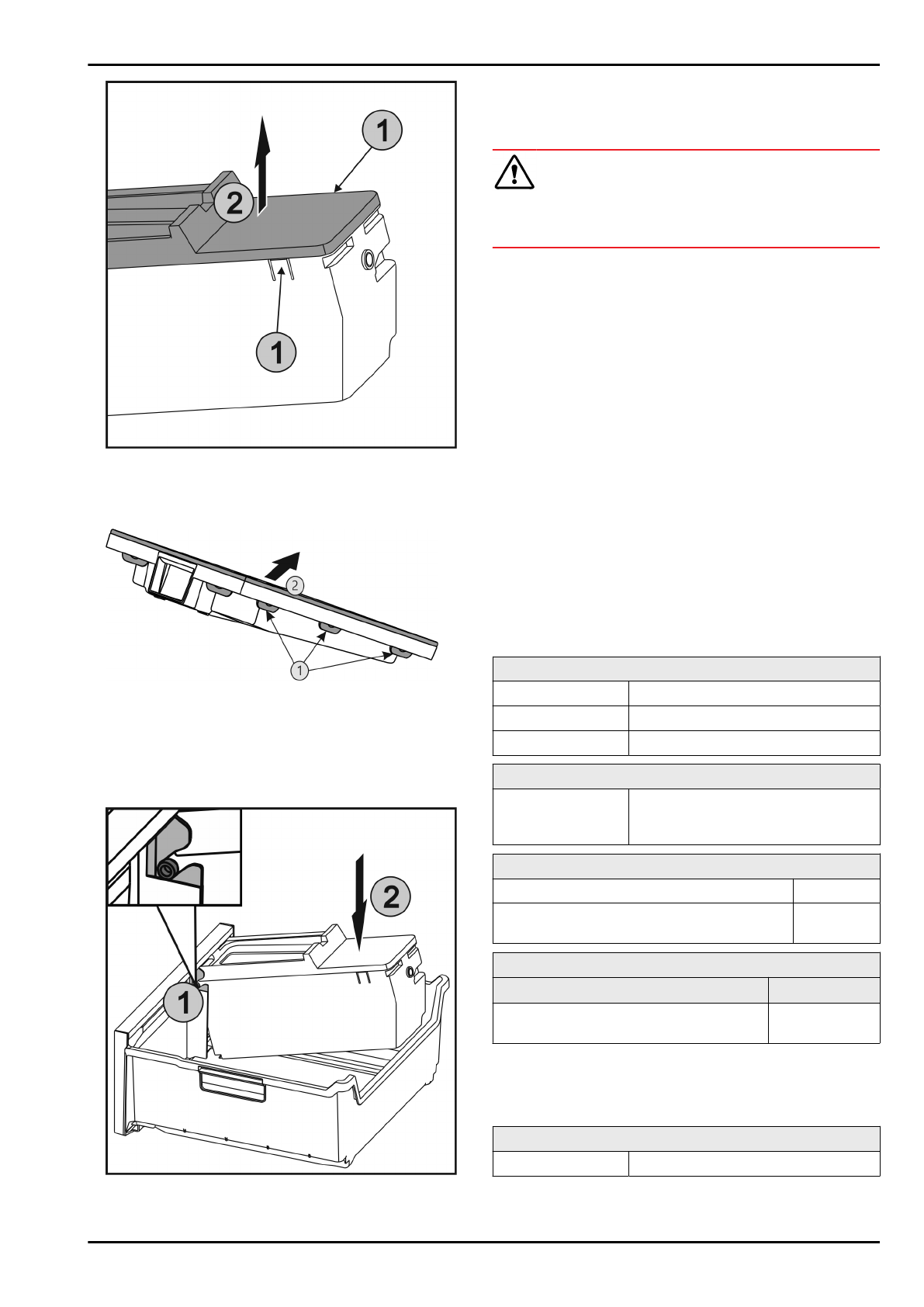 1

2

1

2

1

2

1