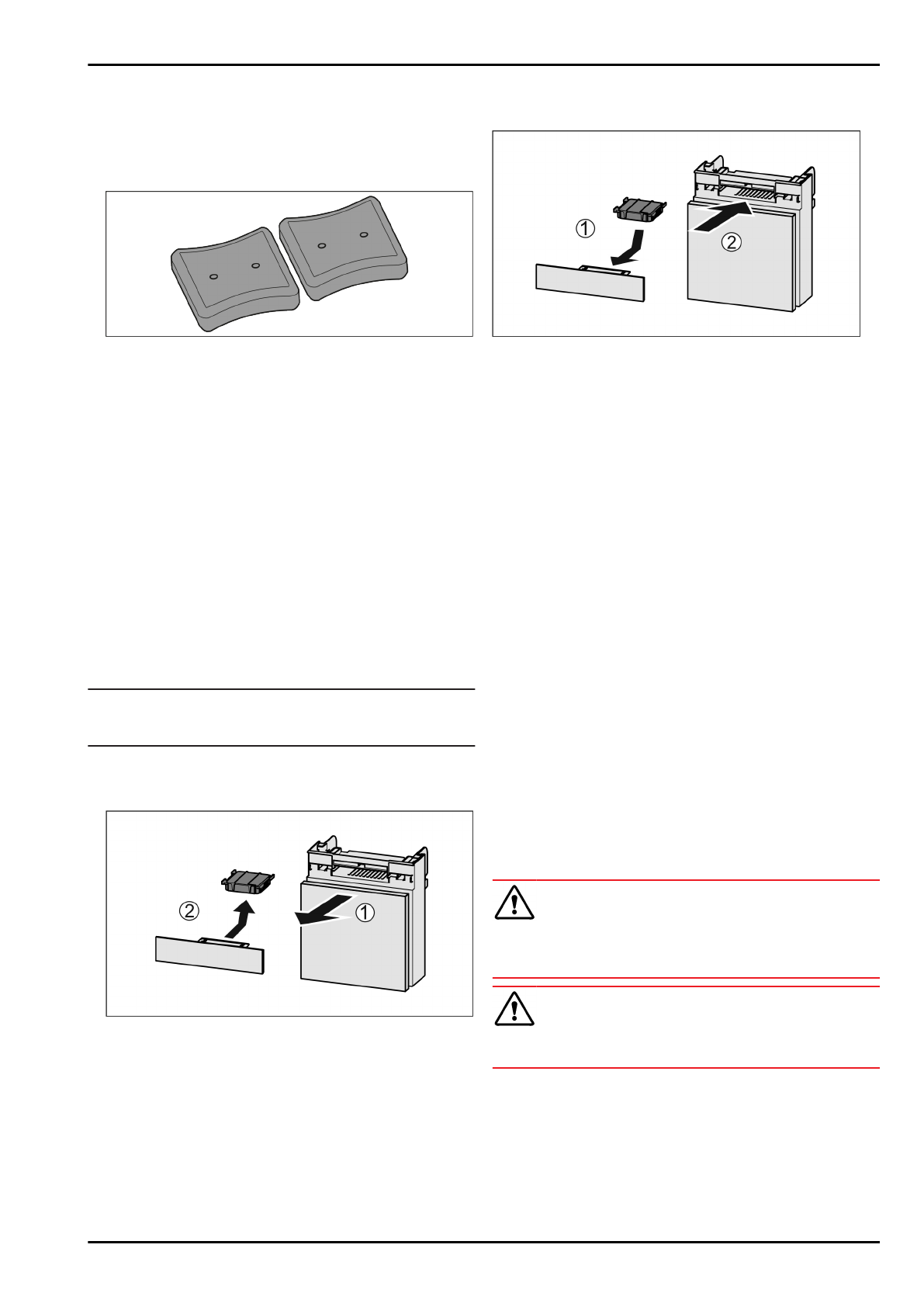 ①

②

②

①