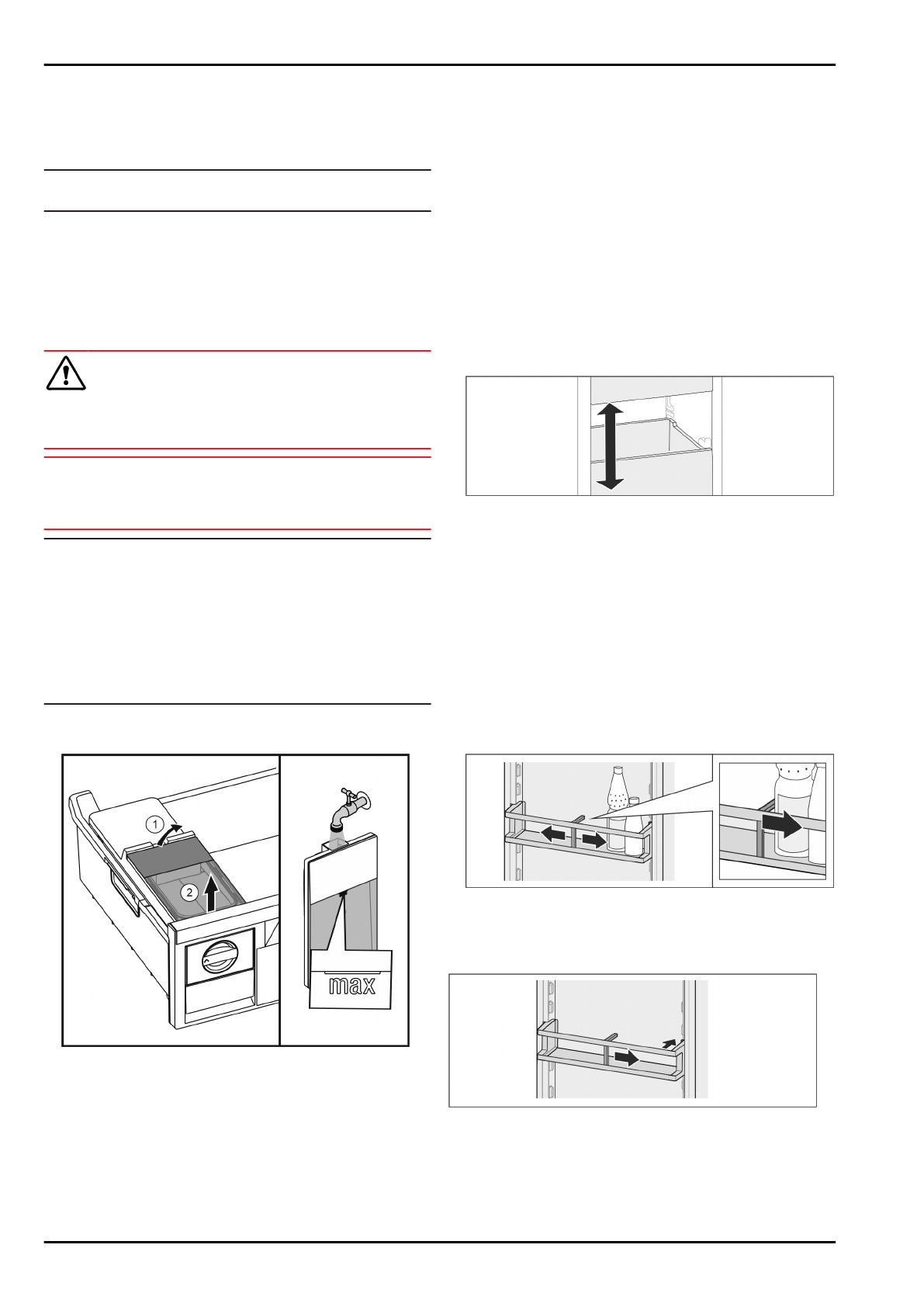 1

2

max