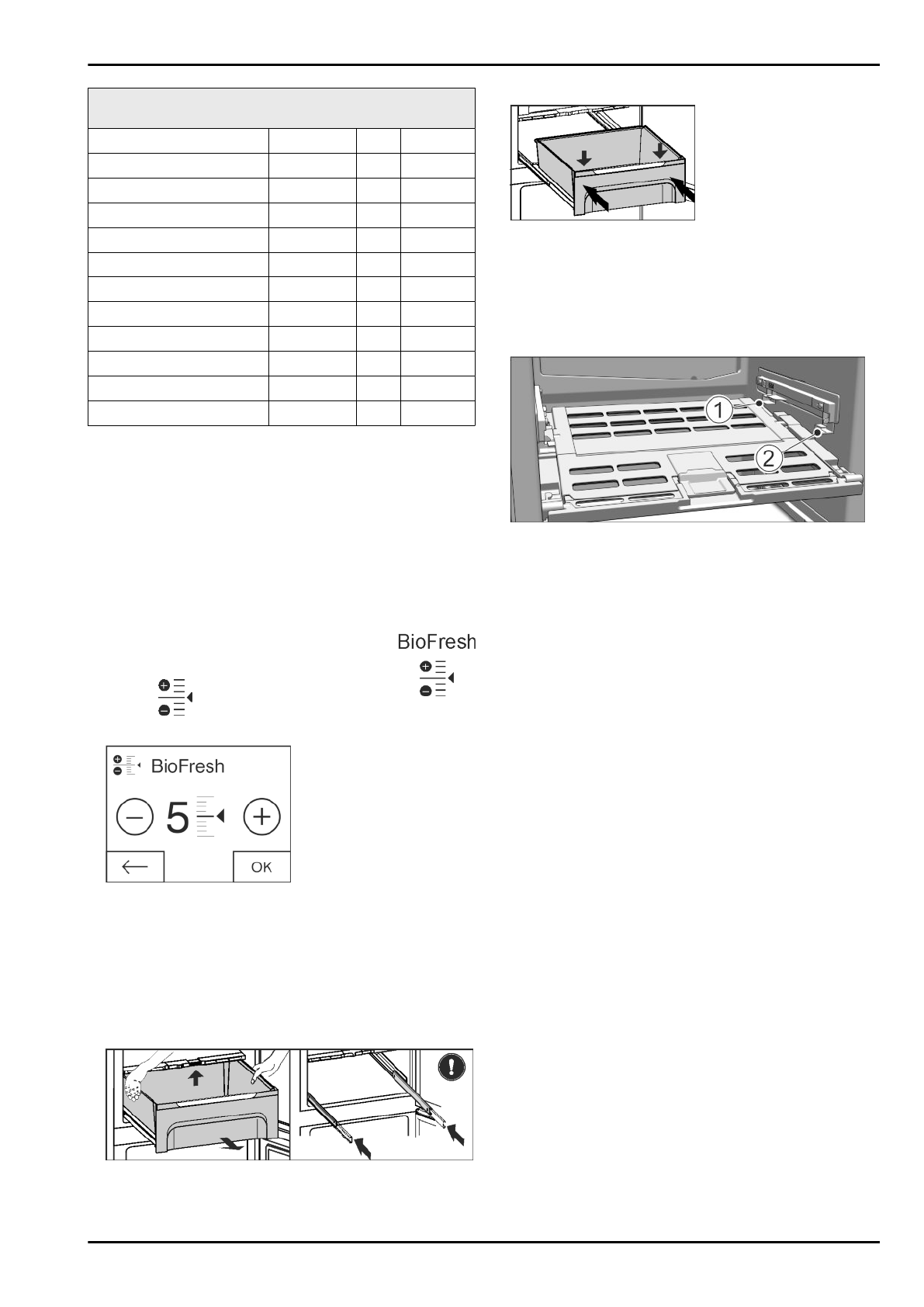 BioFresh

BioFresh

5

OK

1

2