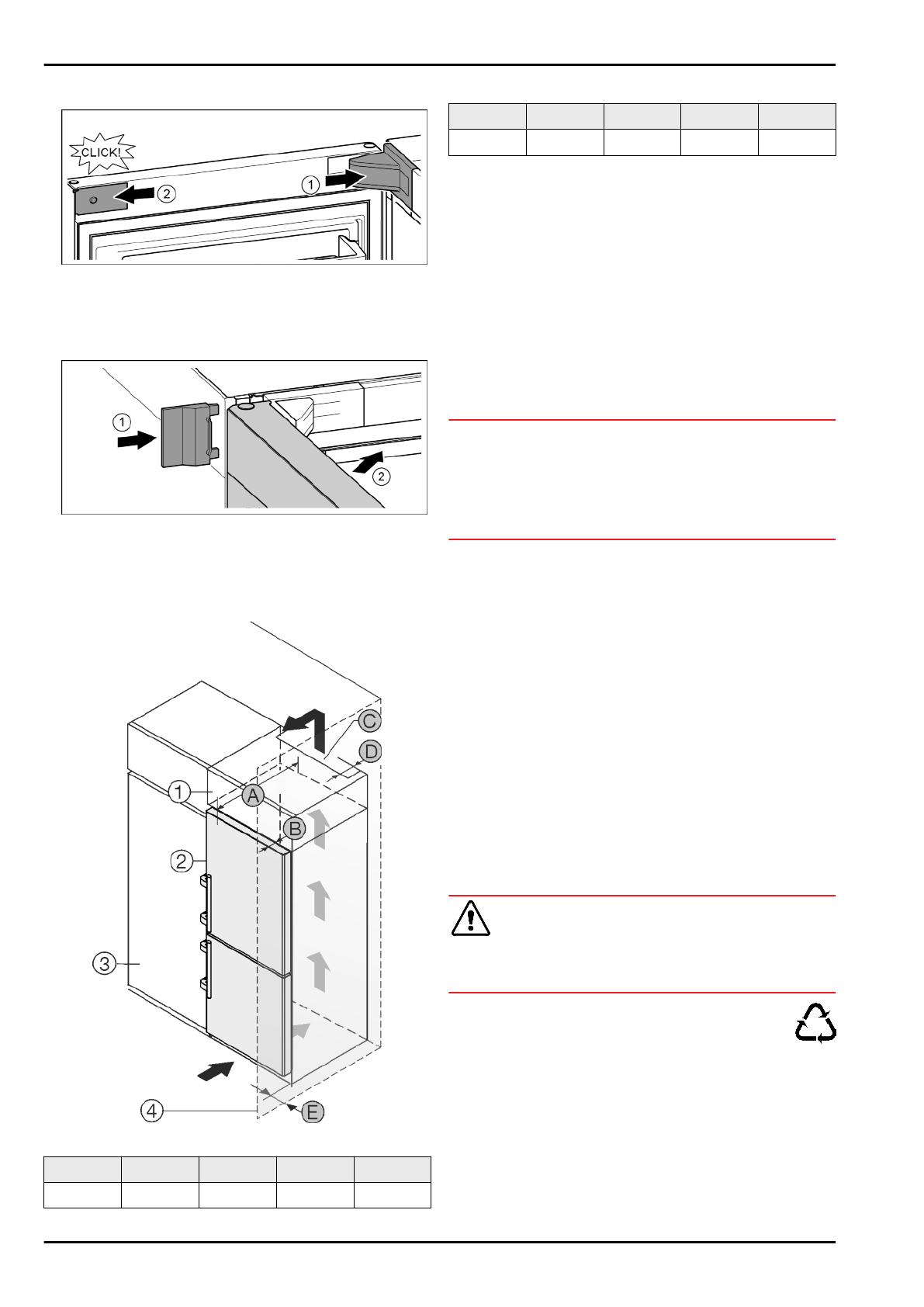 CLICK!

2

1

1

2

C

D

1

A

B

2

3

4

E