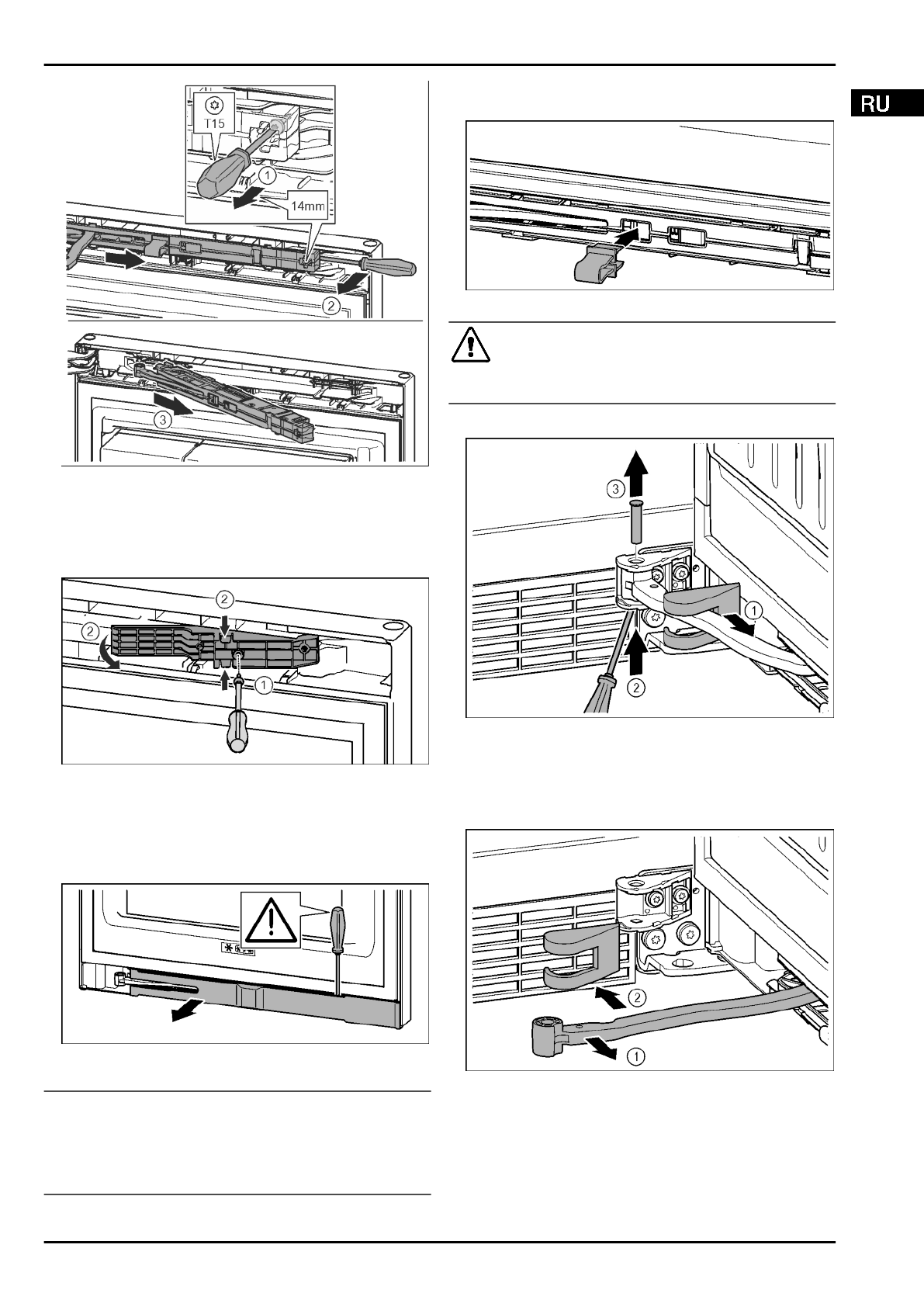 RU

T15

1

14mm

2

3

2

2

1

3

1

2

2

1