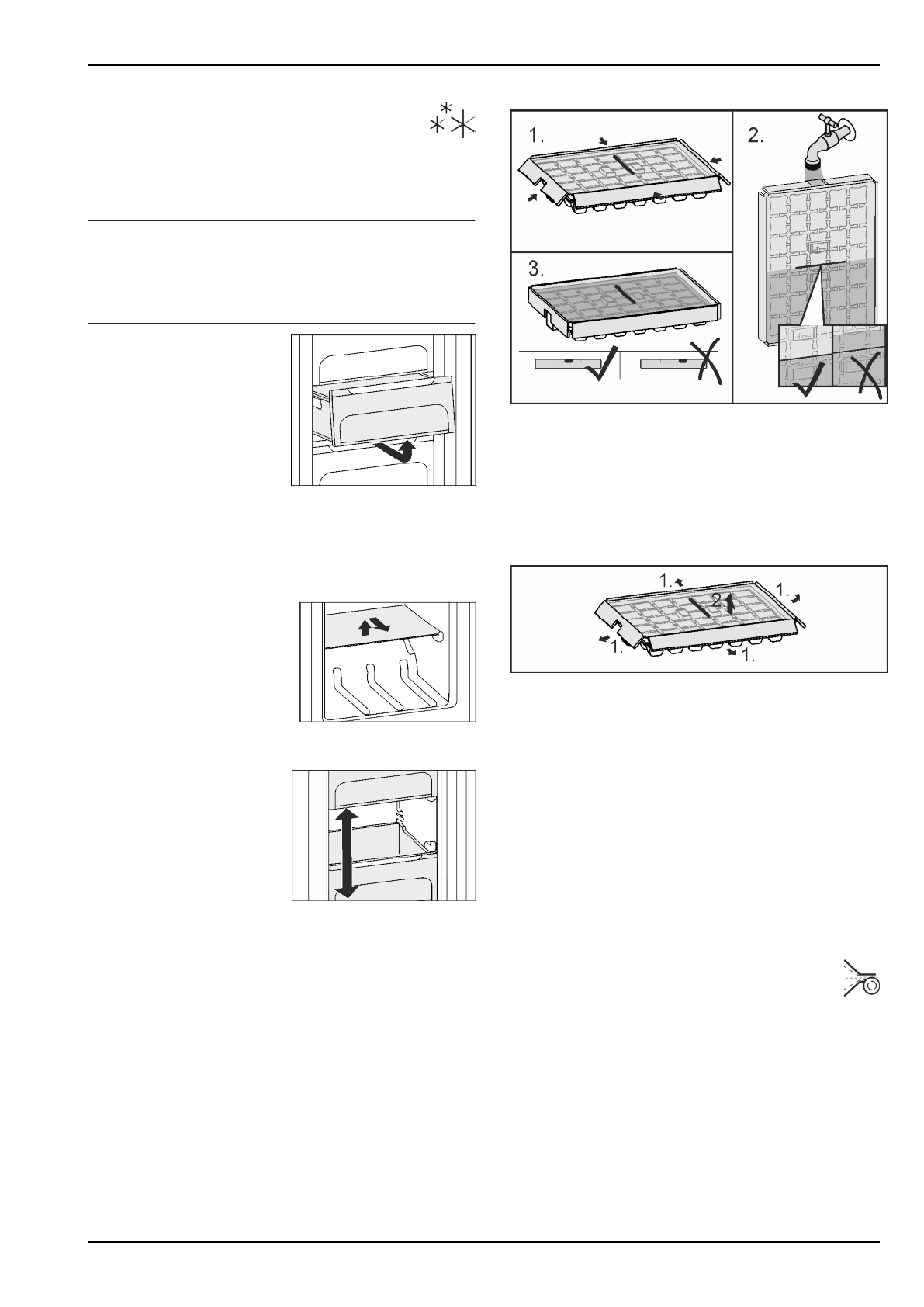 1.

2.

3.

1.

1.

2.

1.

1.