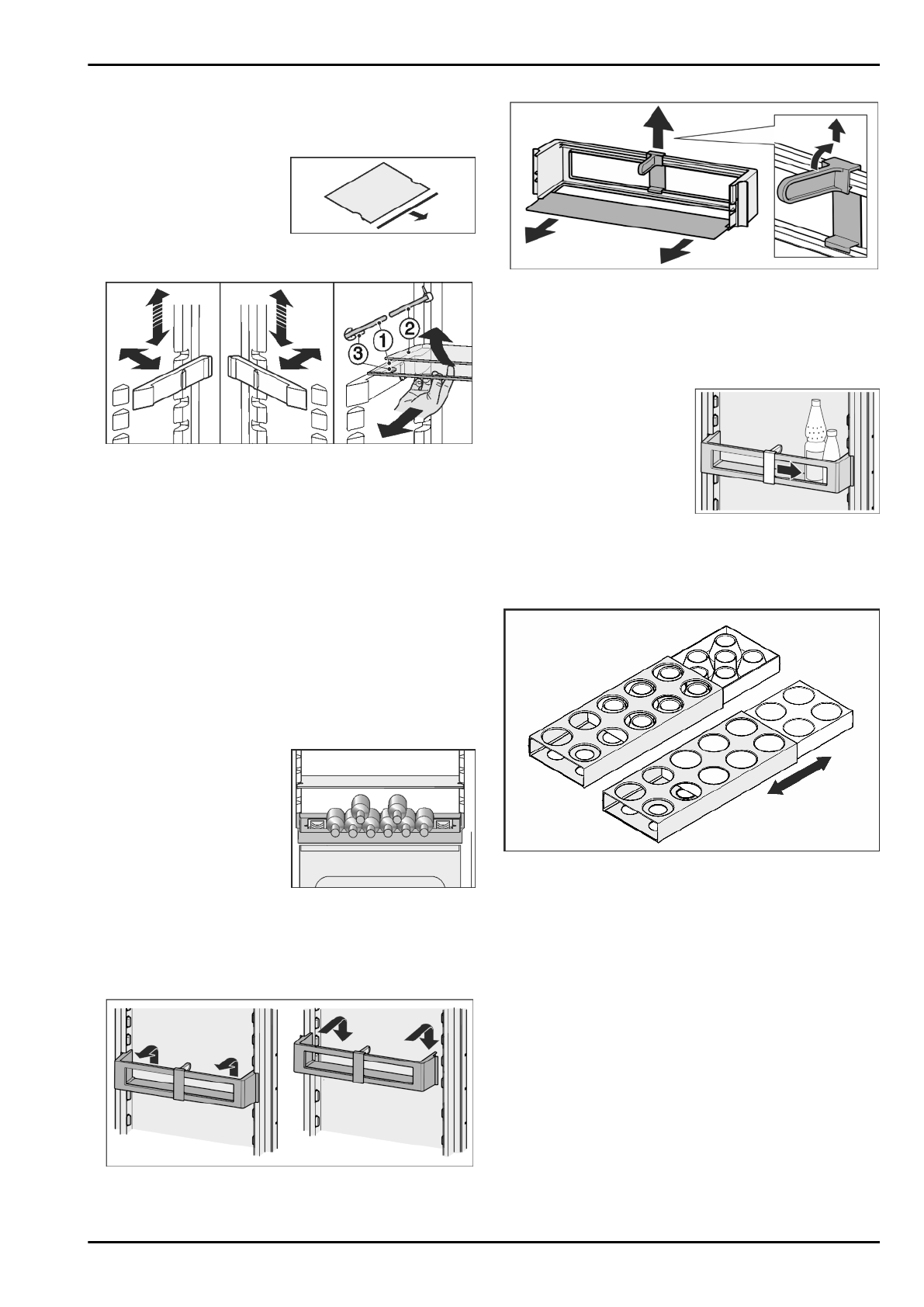 ③ ① ②