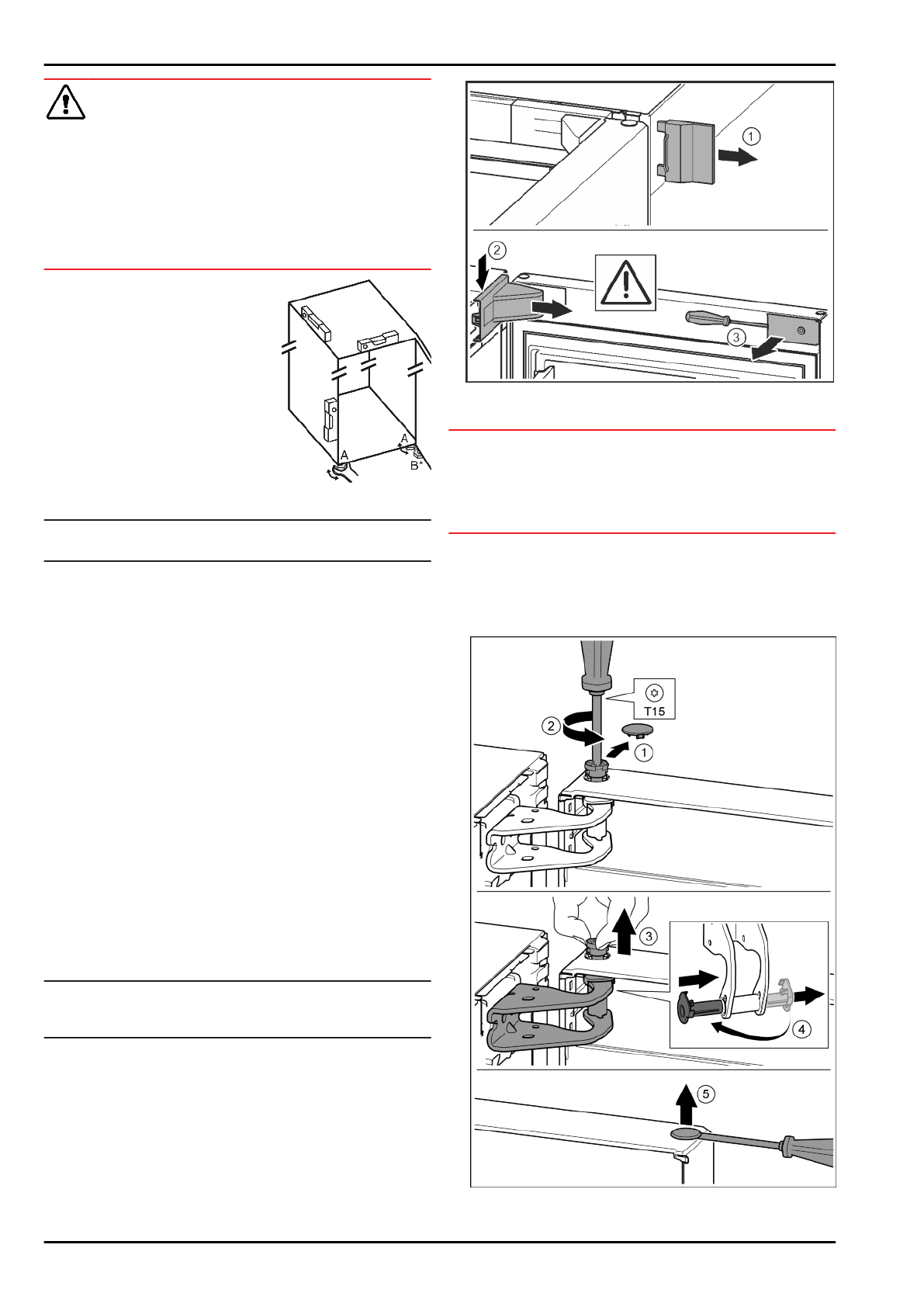 A
A
B*

1
2
3

T15
2
1
3
4
5