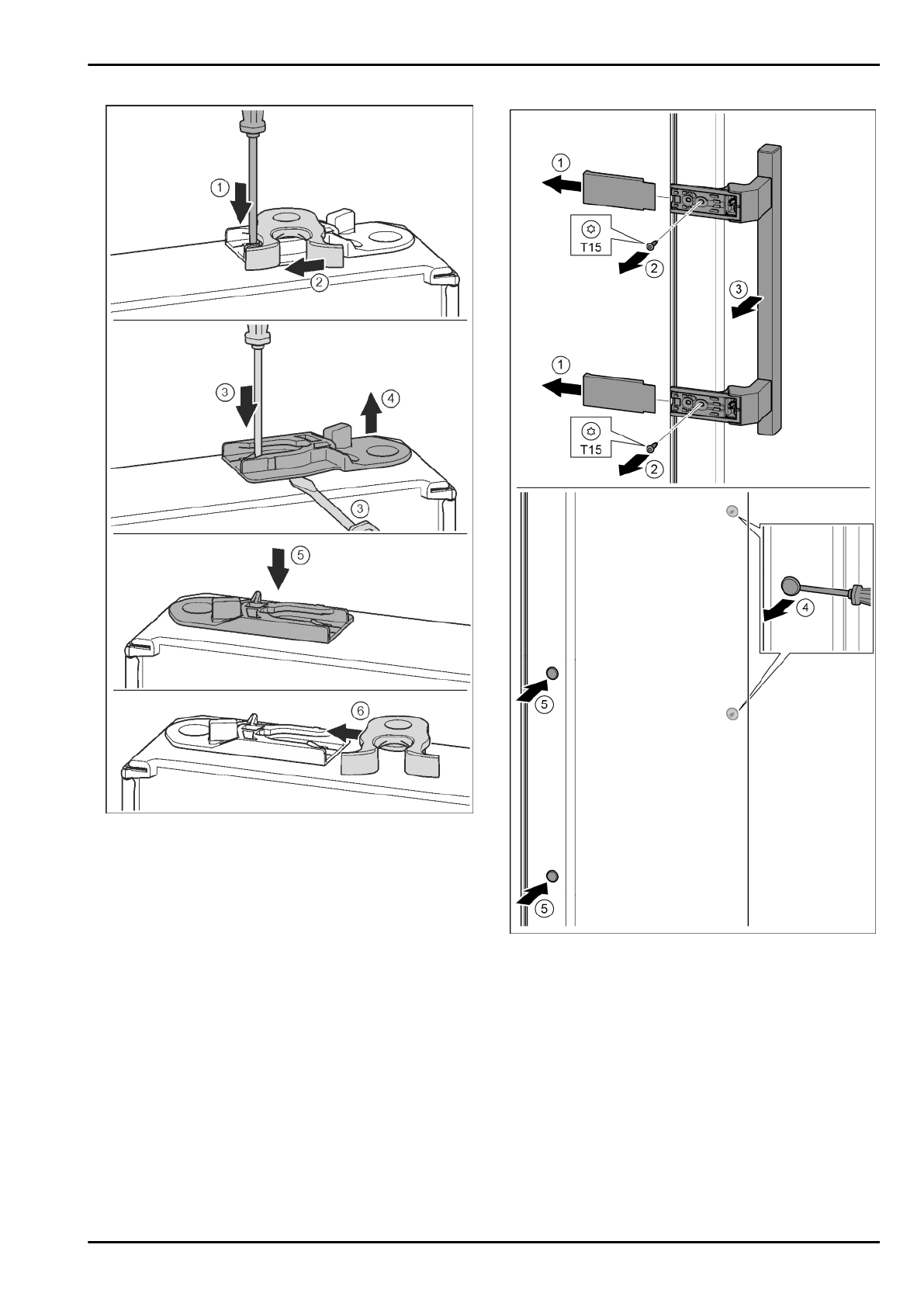 1
2
3
4
3
5
6

1
T15
2
3
1
T15
2
4
5
5