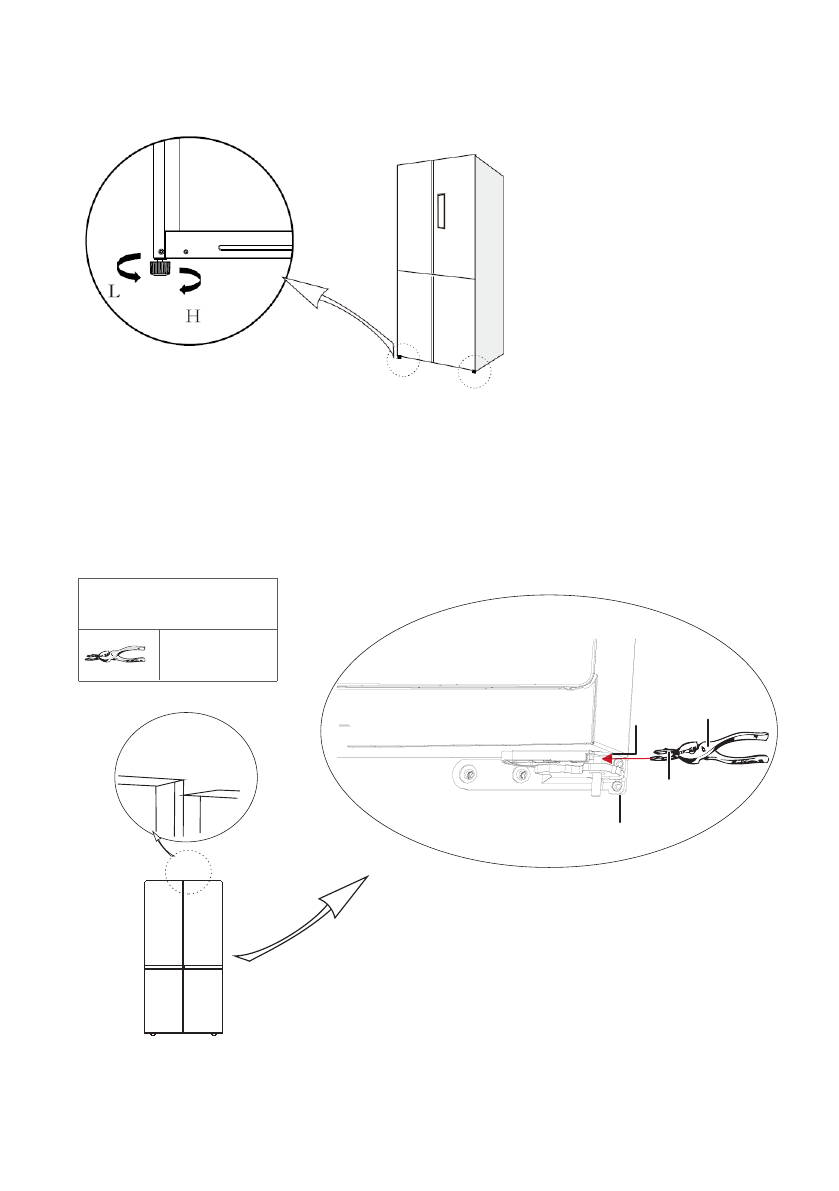 L

H