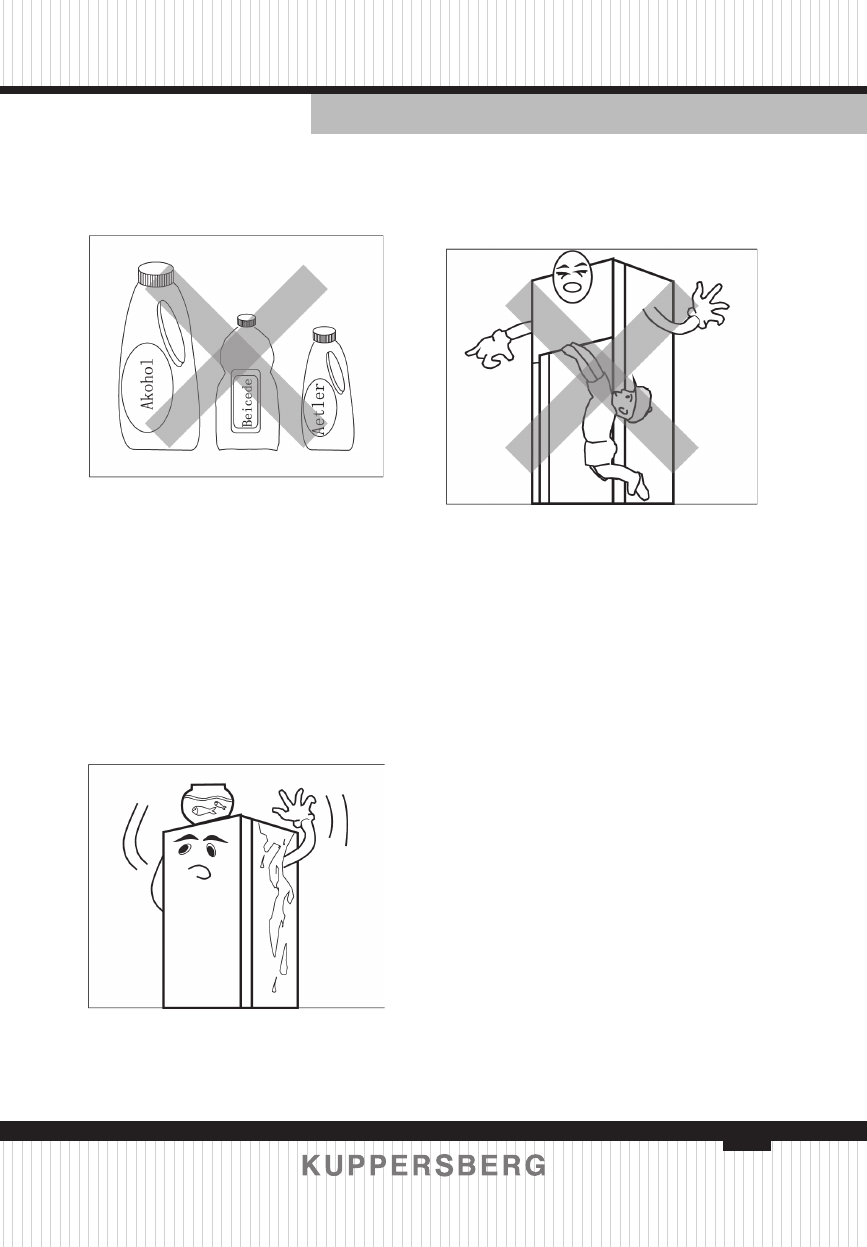 Akohol

Beicede

Aetler

KUPPERSBERG