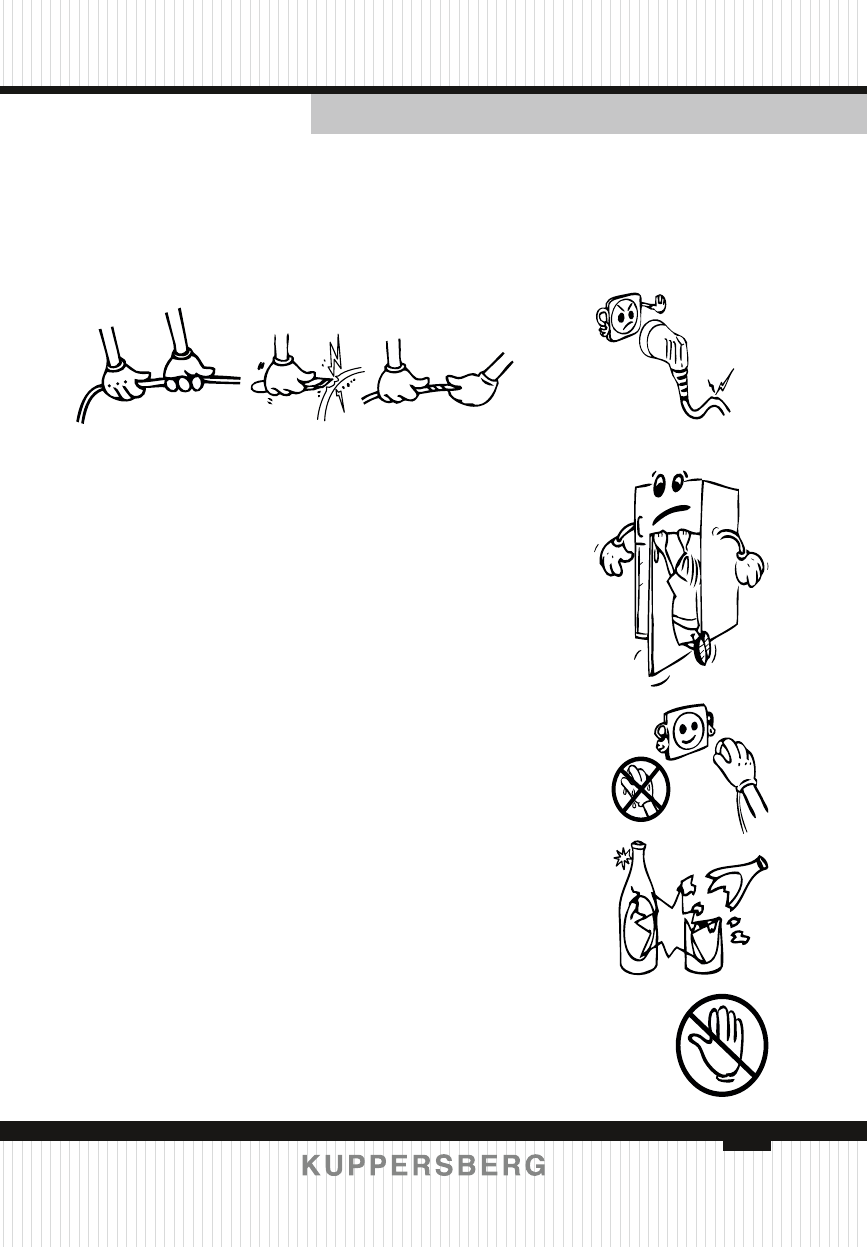 KUPPERSBERG