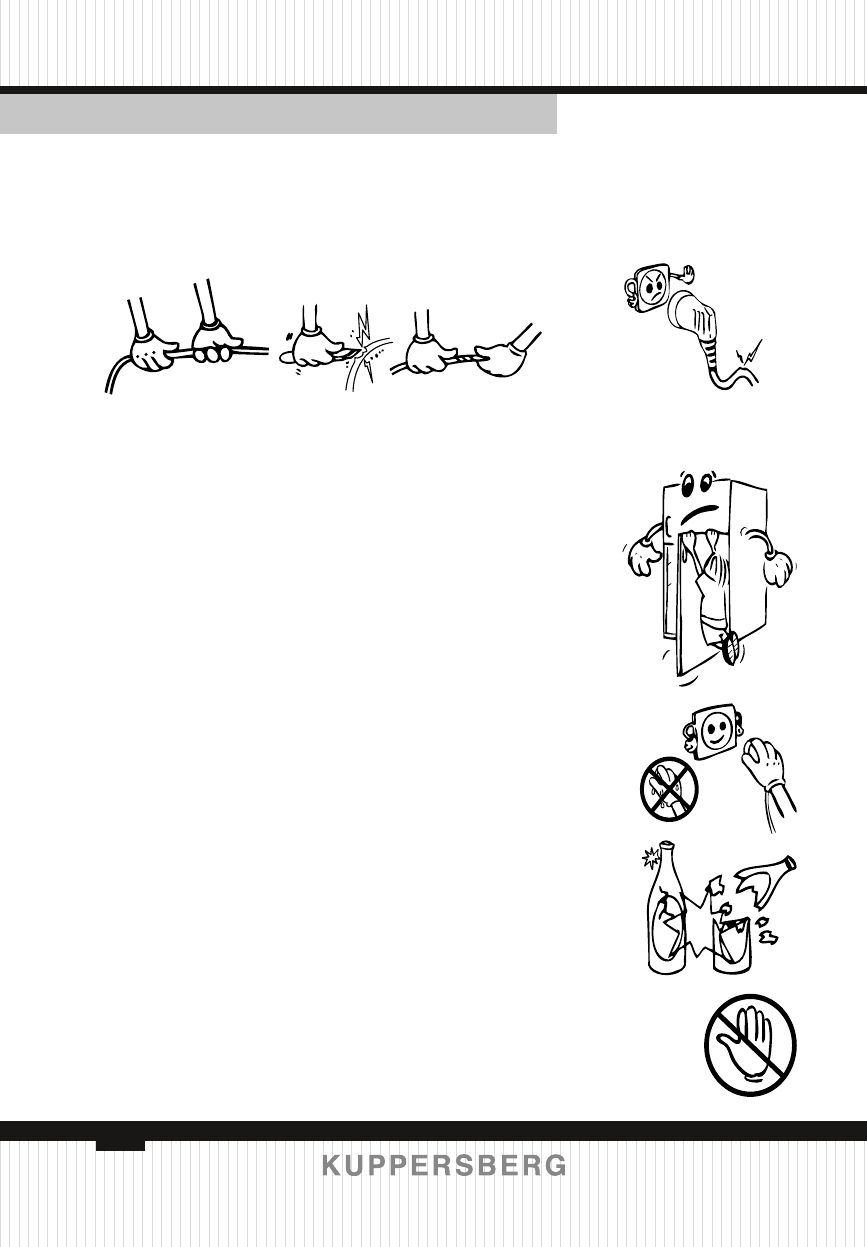 KUPPERSBERG