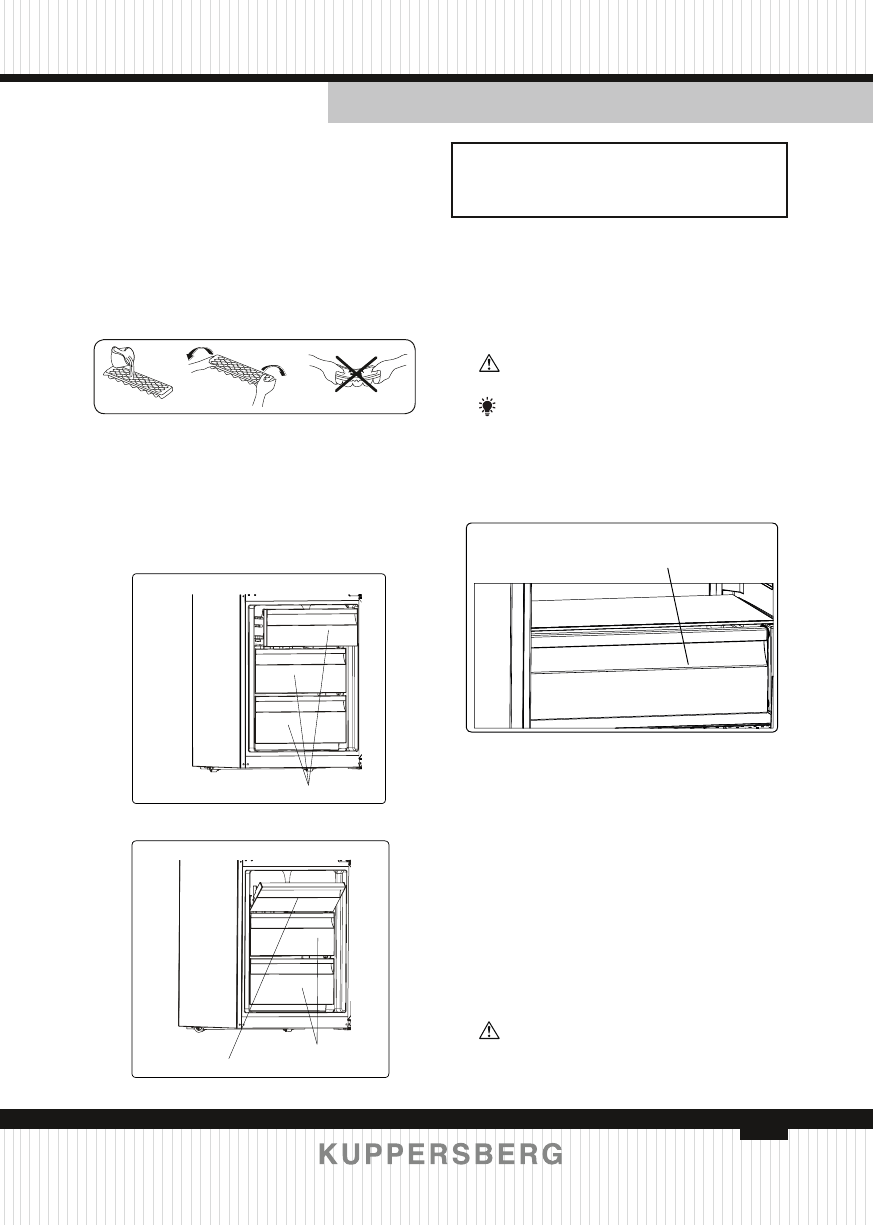 KUPPERSBERG