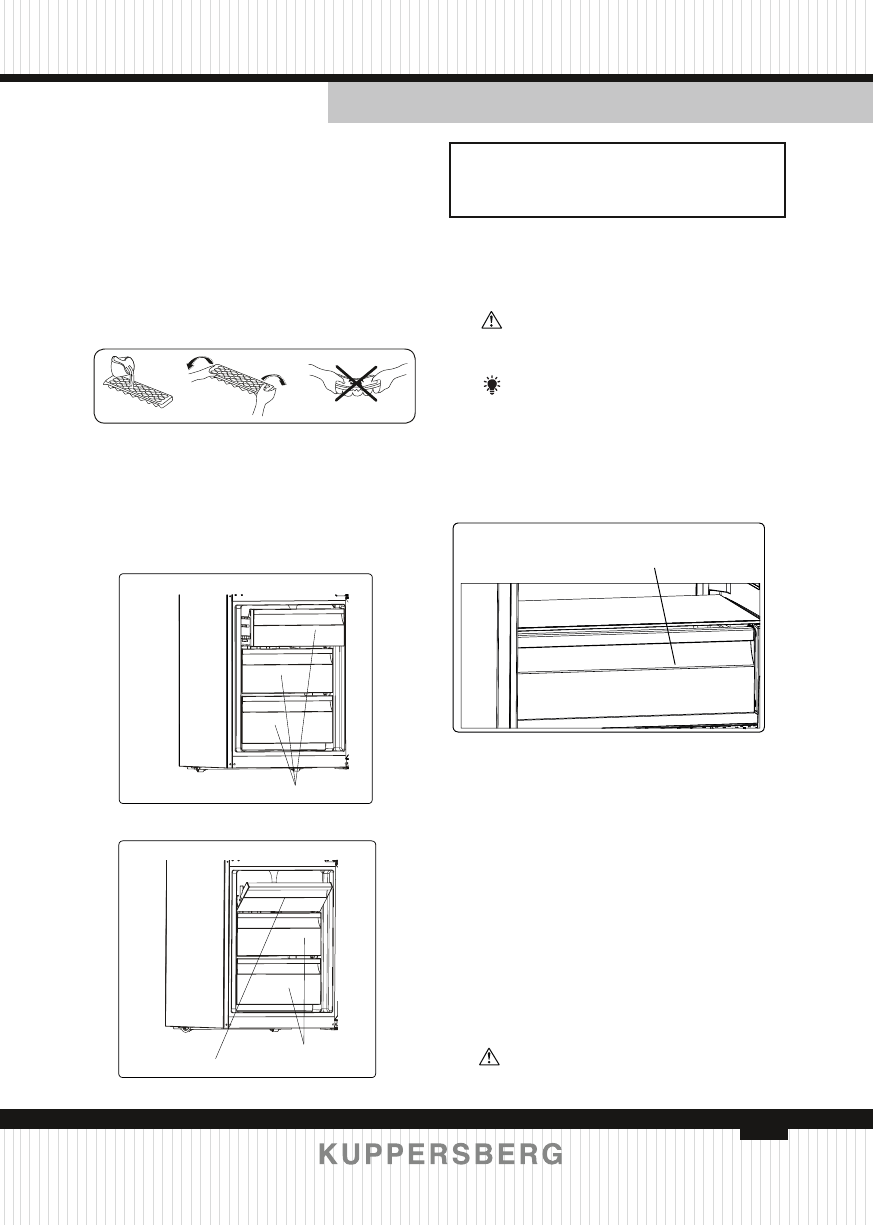 KUPPERSBERG